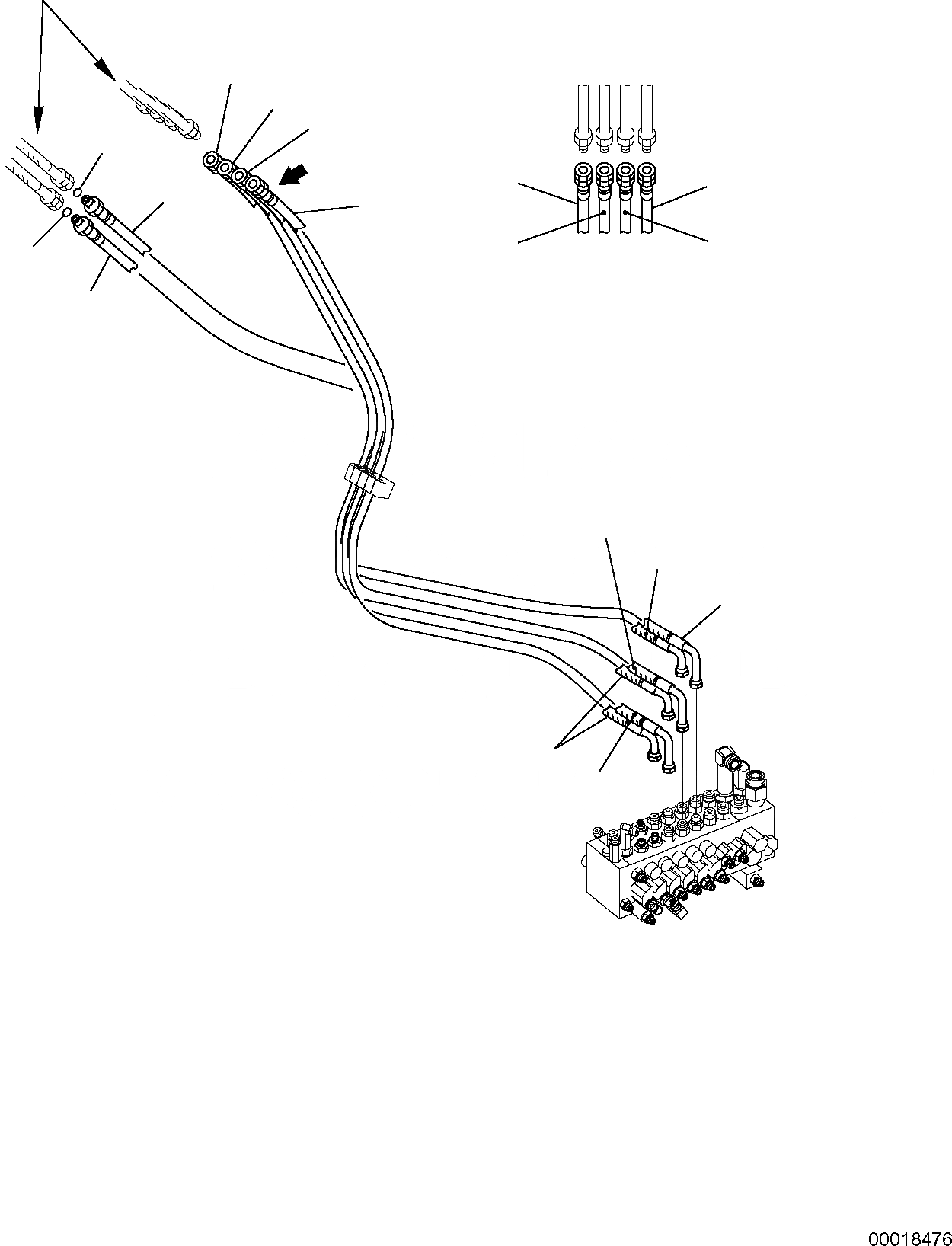 00018476