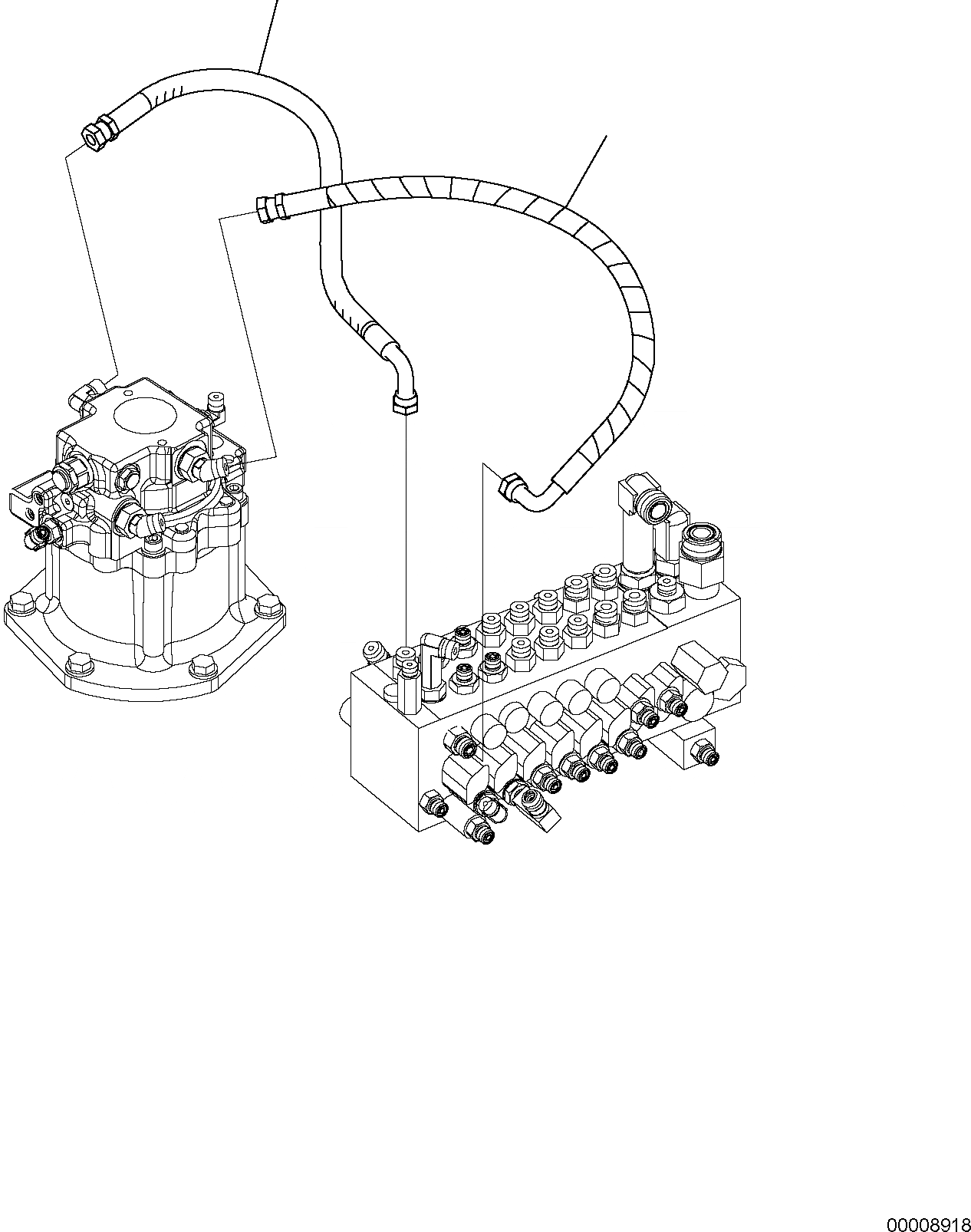 00008918