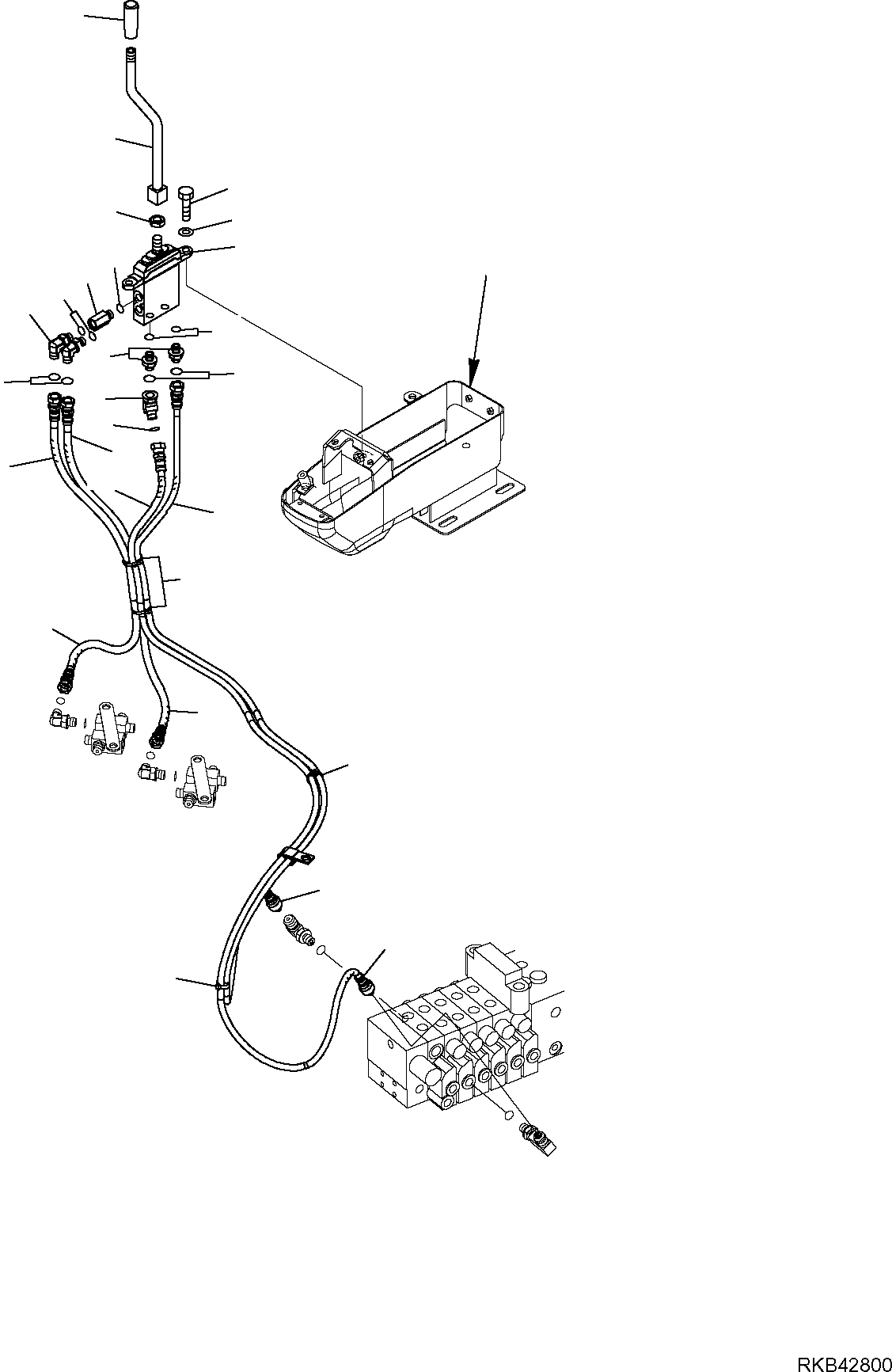 RKB42800