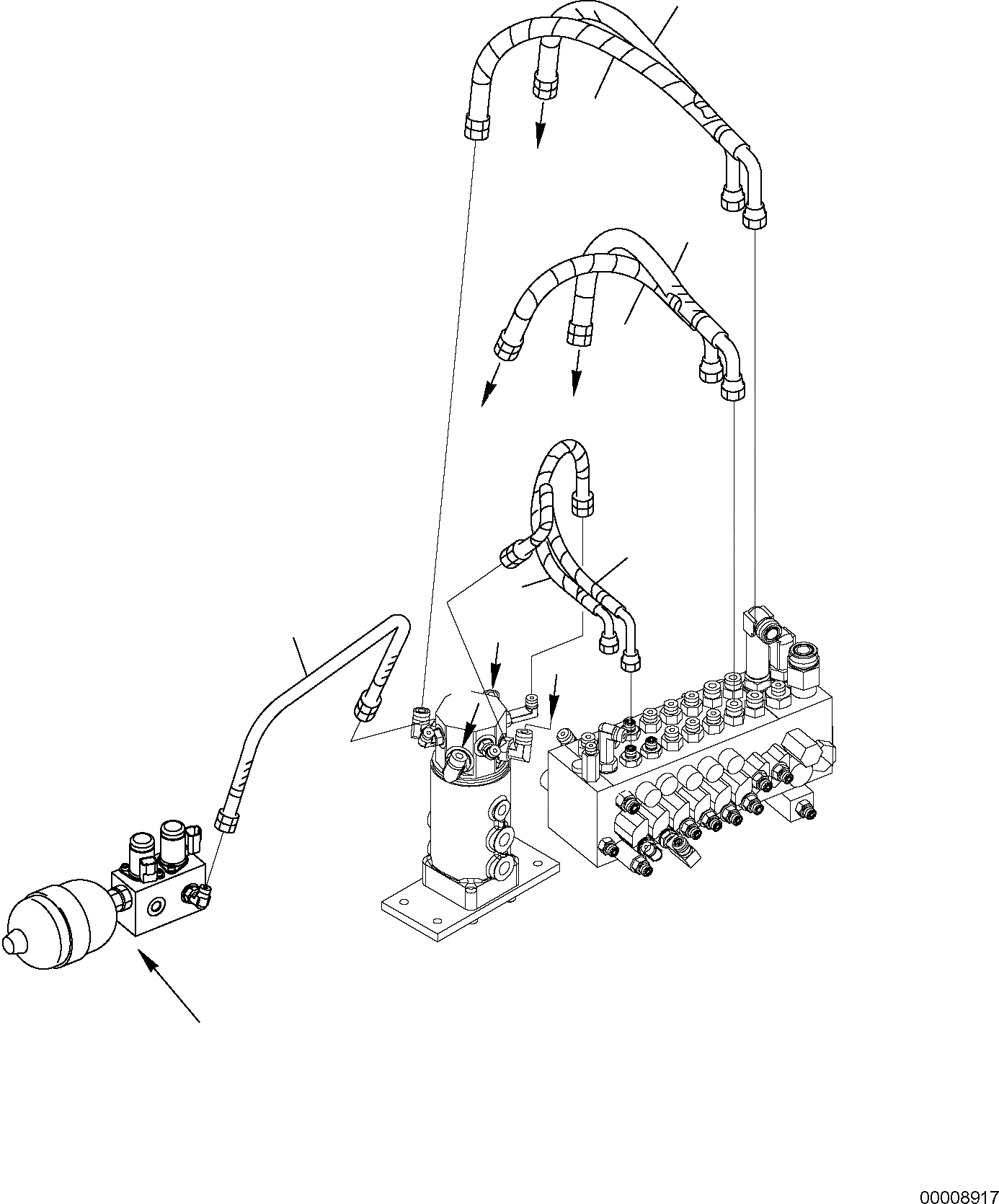 00008917