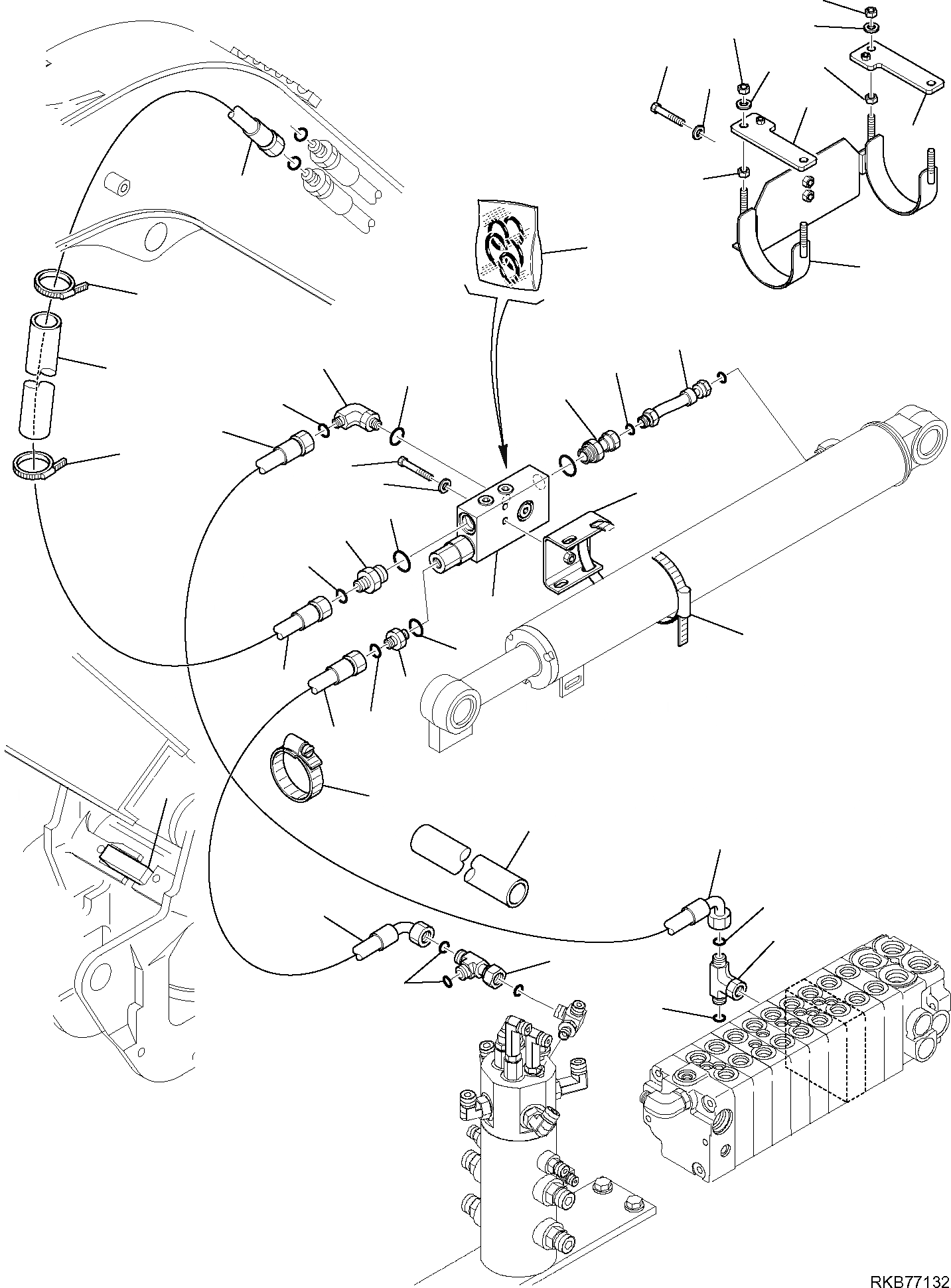 RKB77132