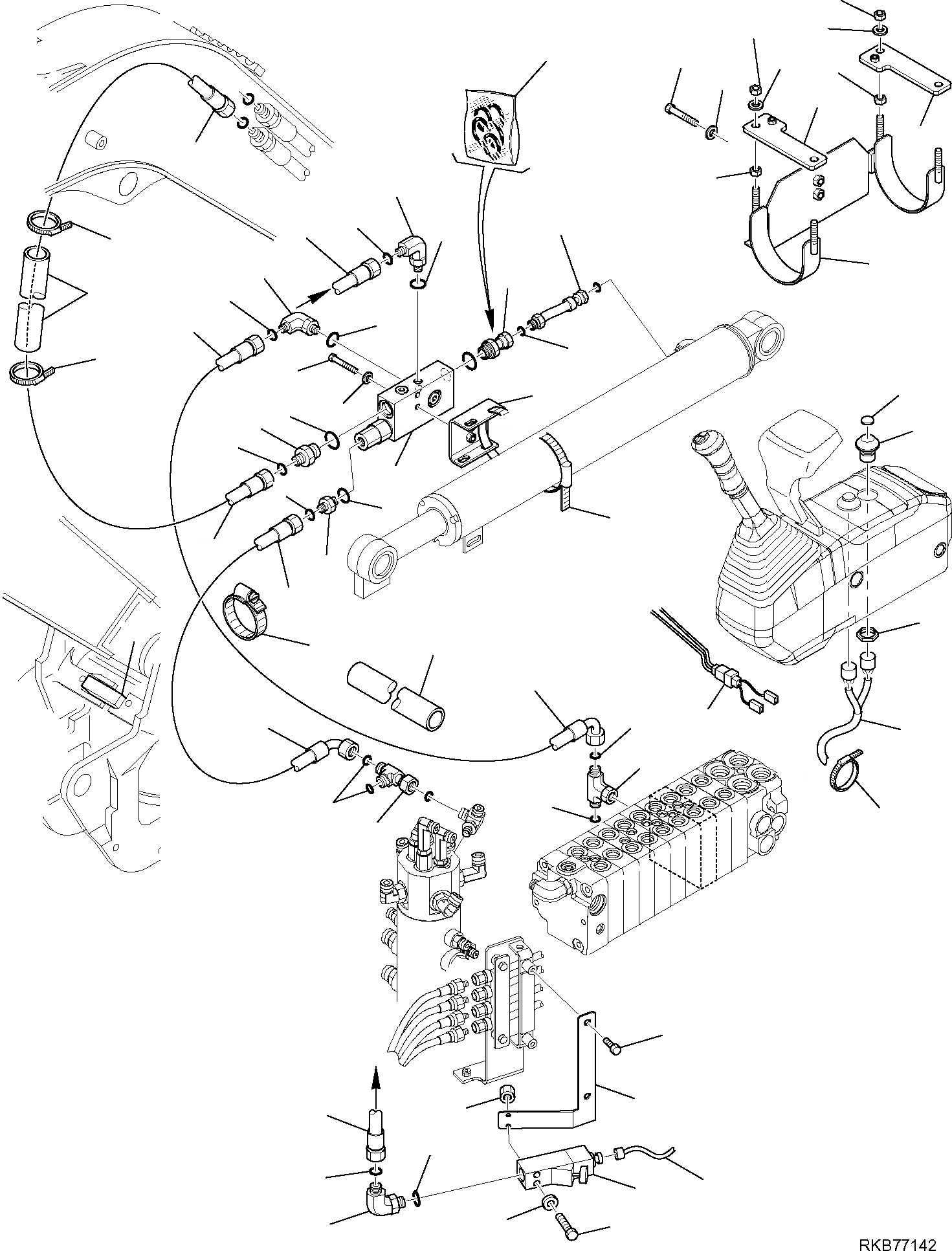 RKB77142