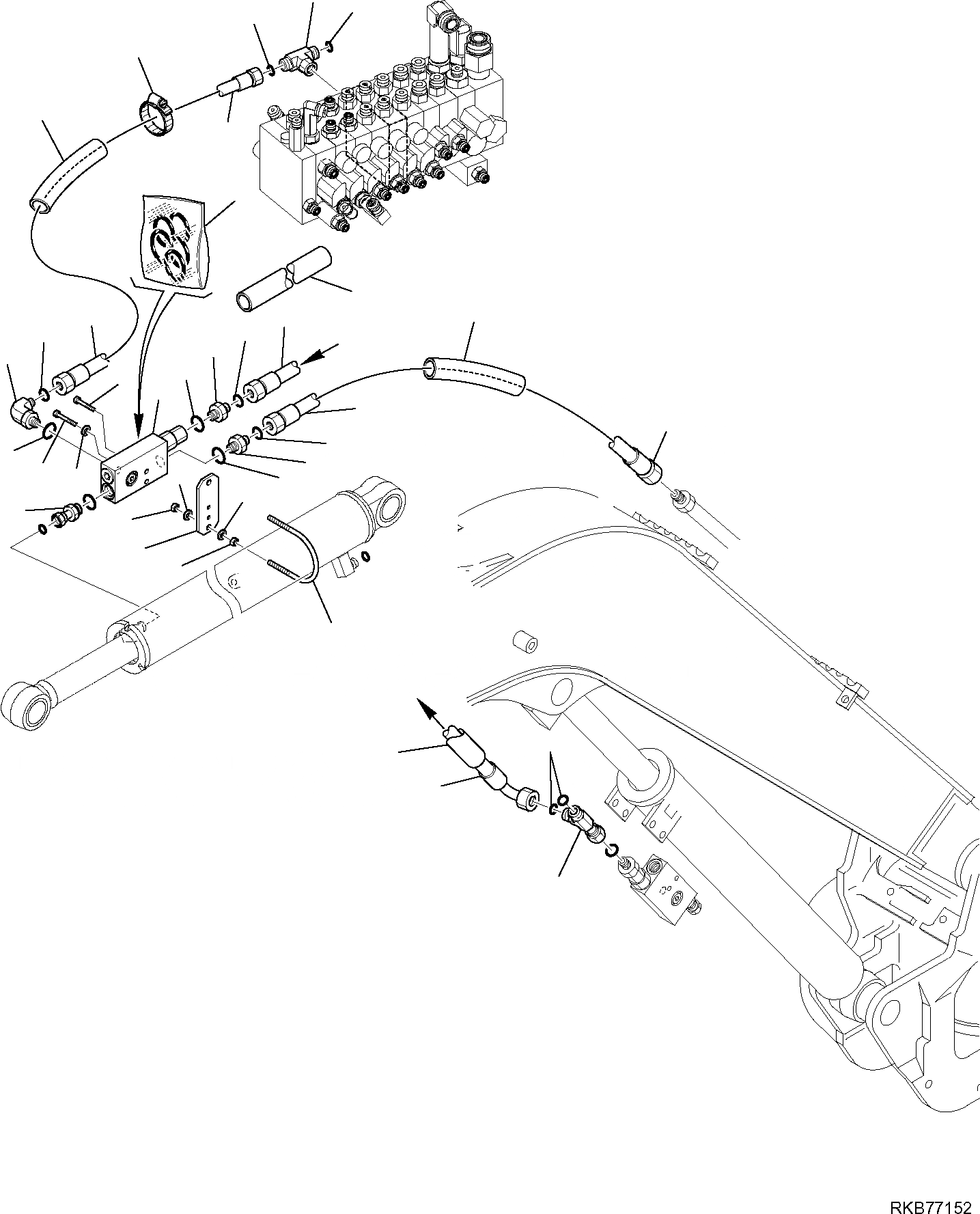 RKB77152