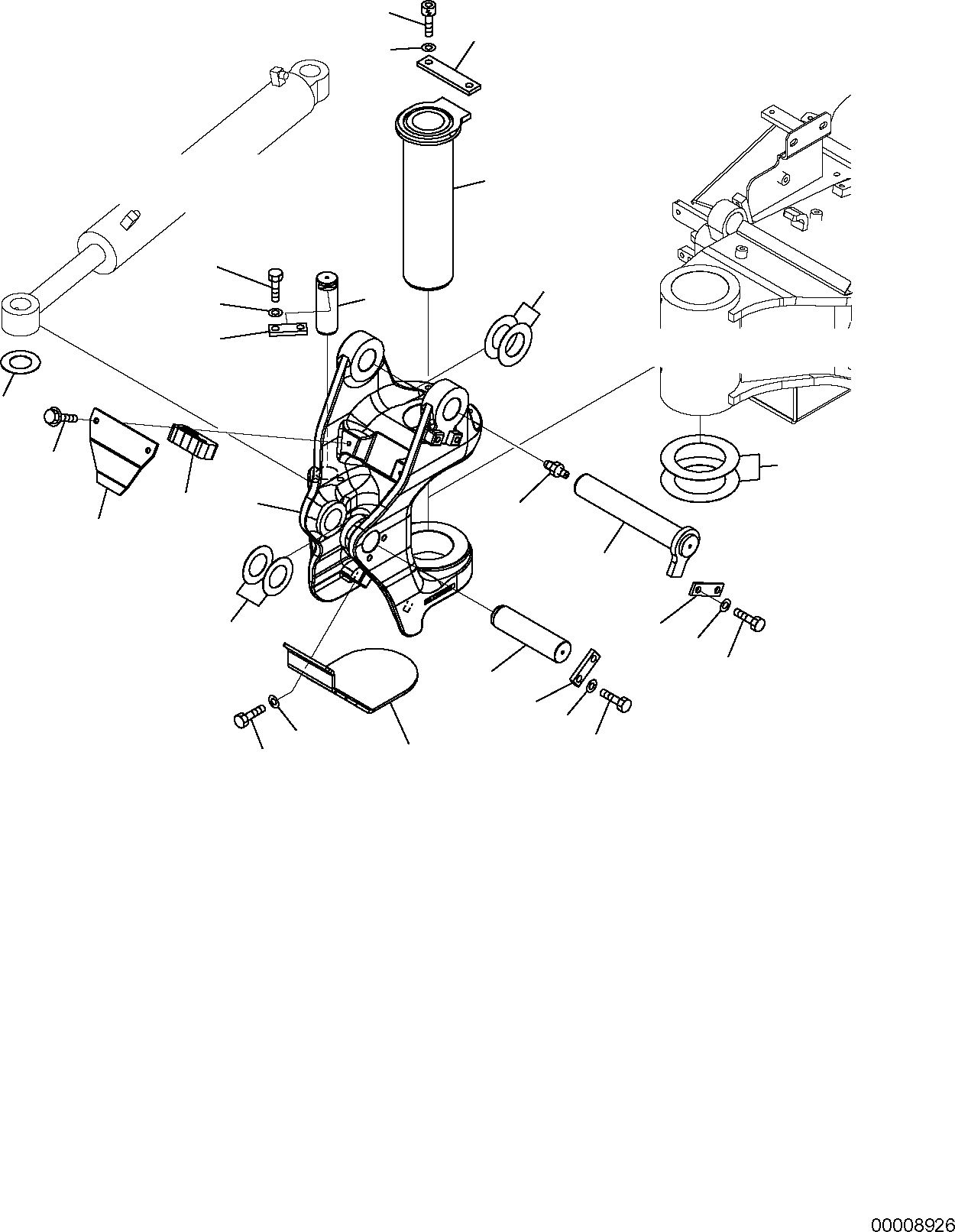 00008926