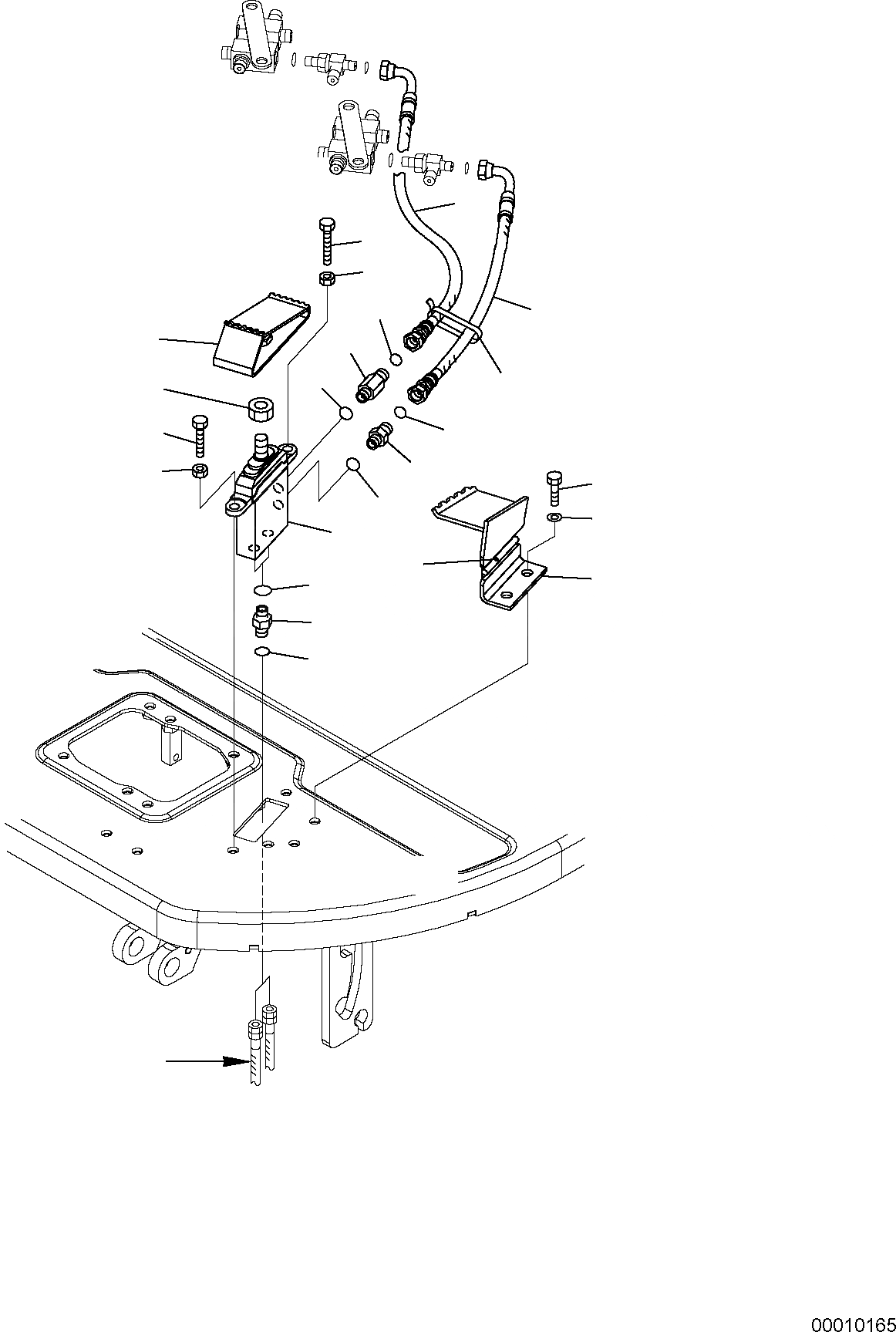 00010165