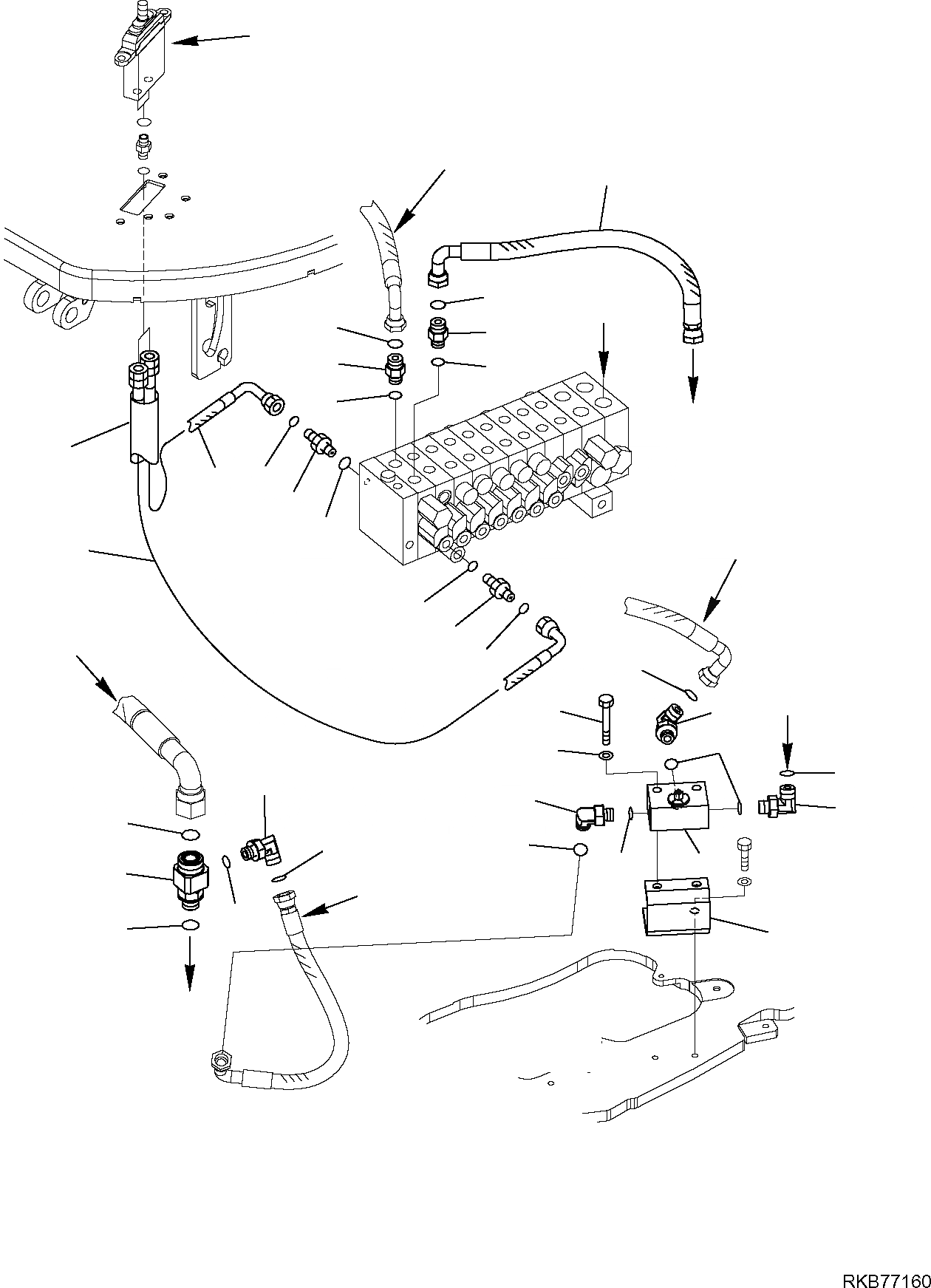 RKB77160