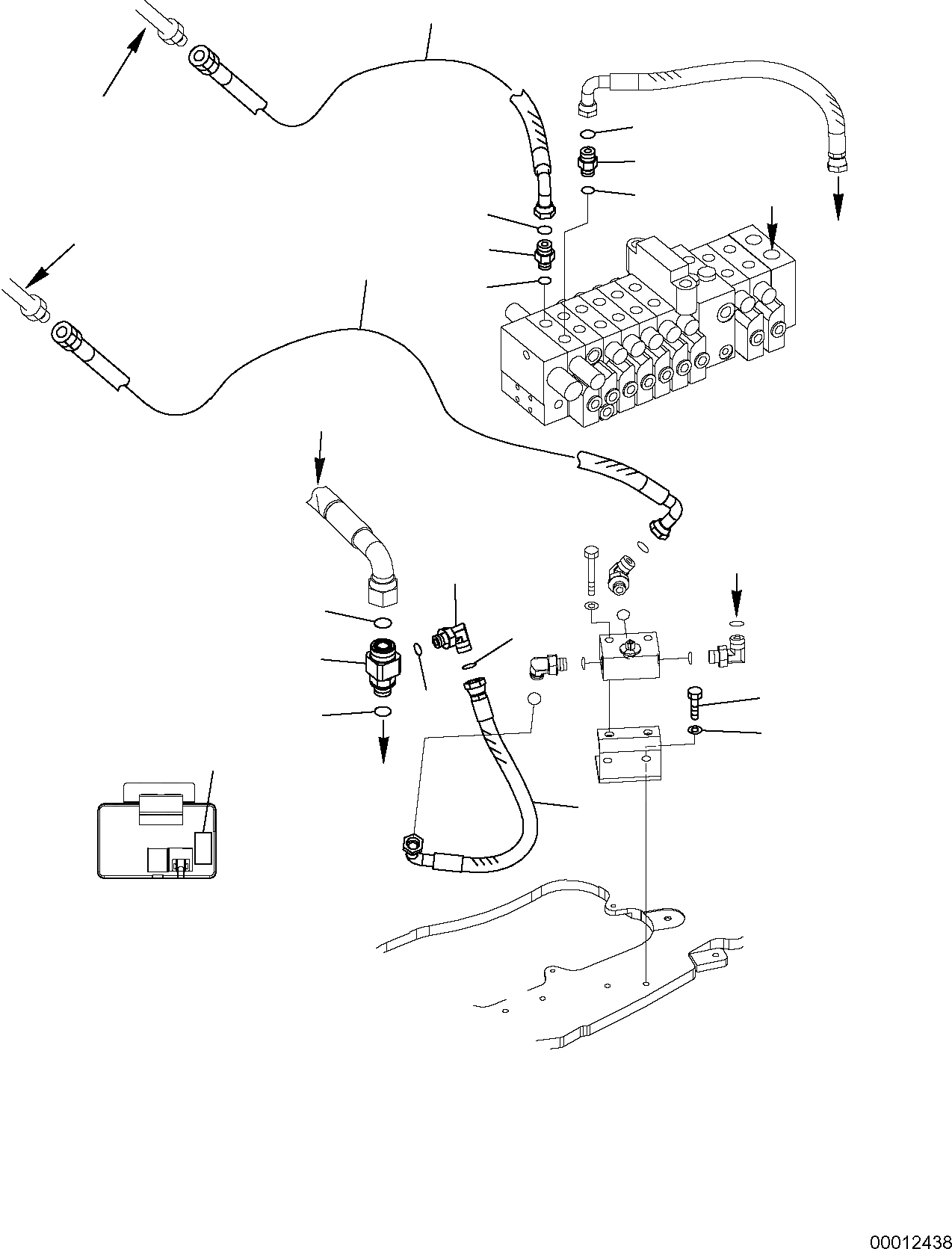 00012438