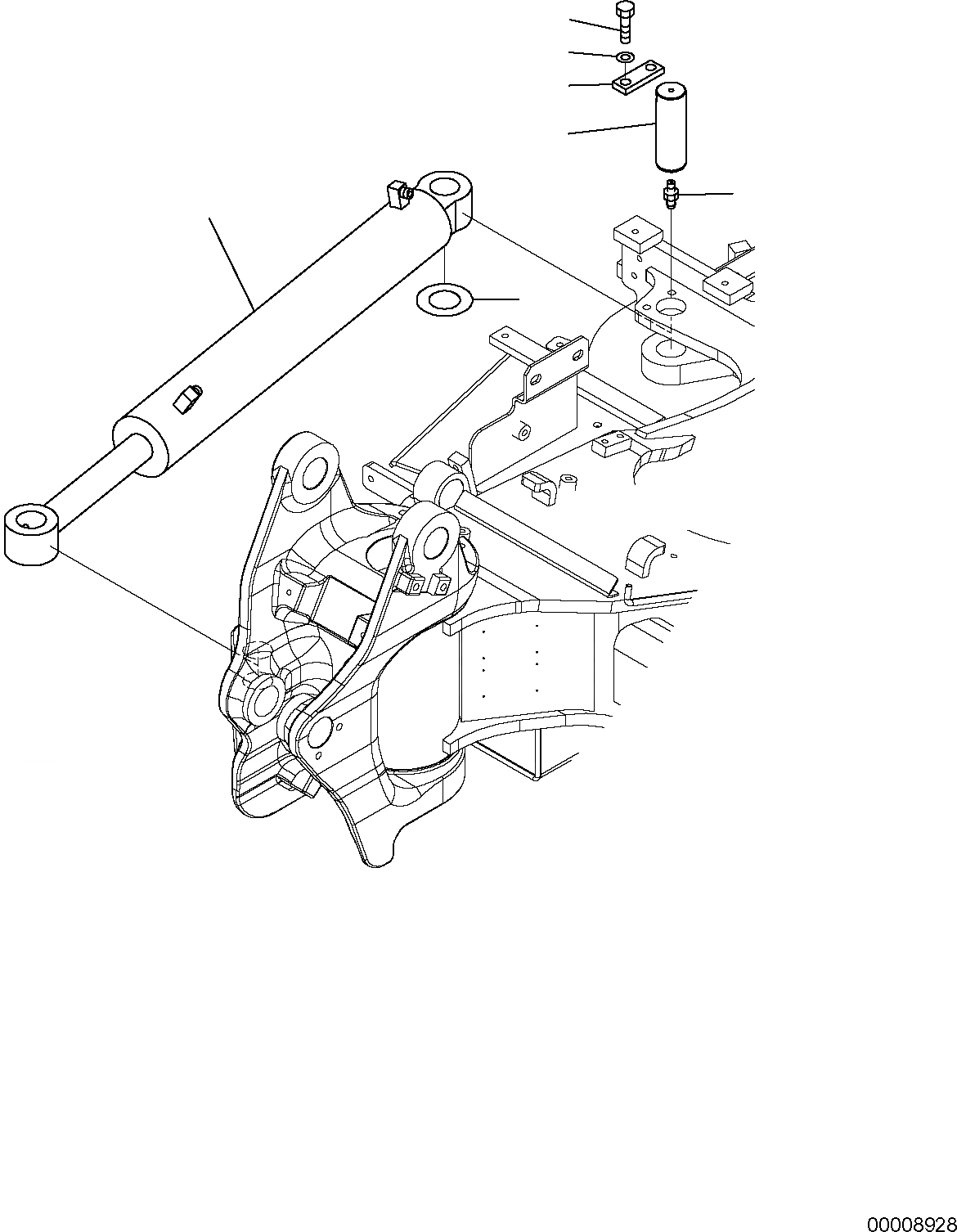 00008928