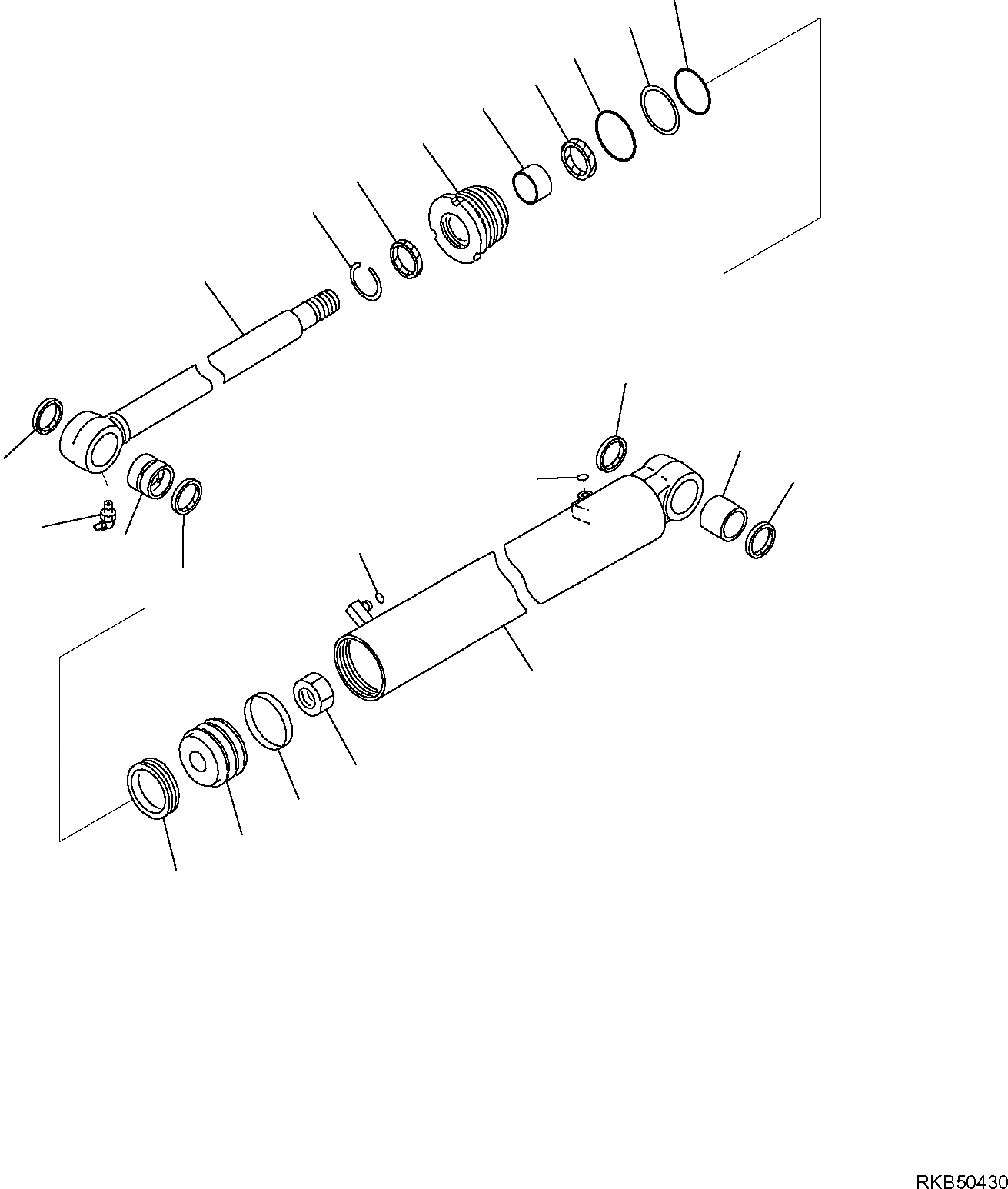 RKB50430