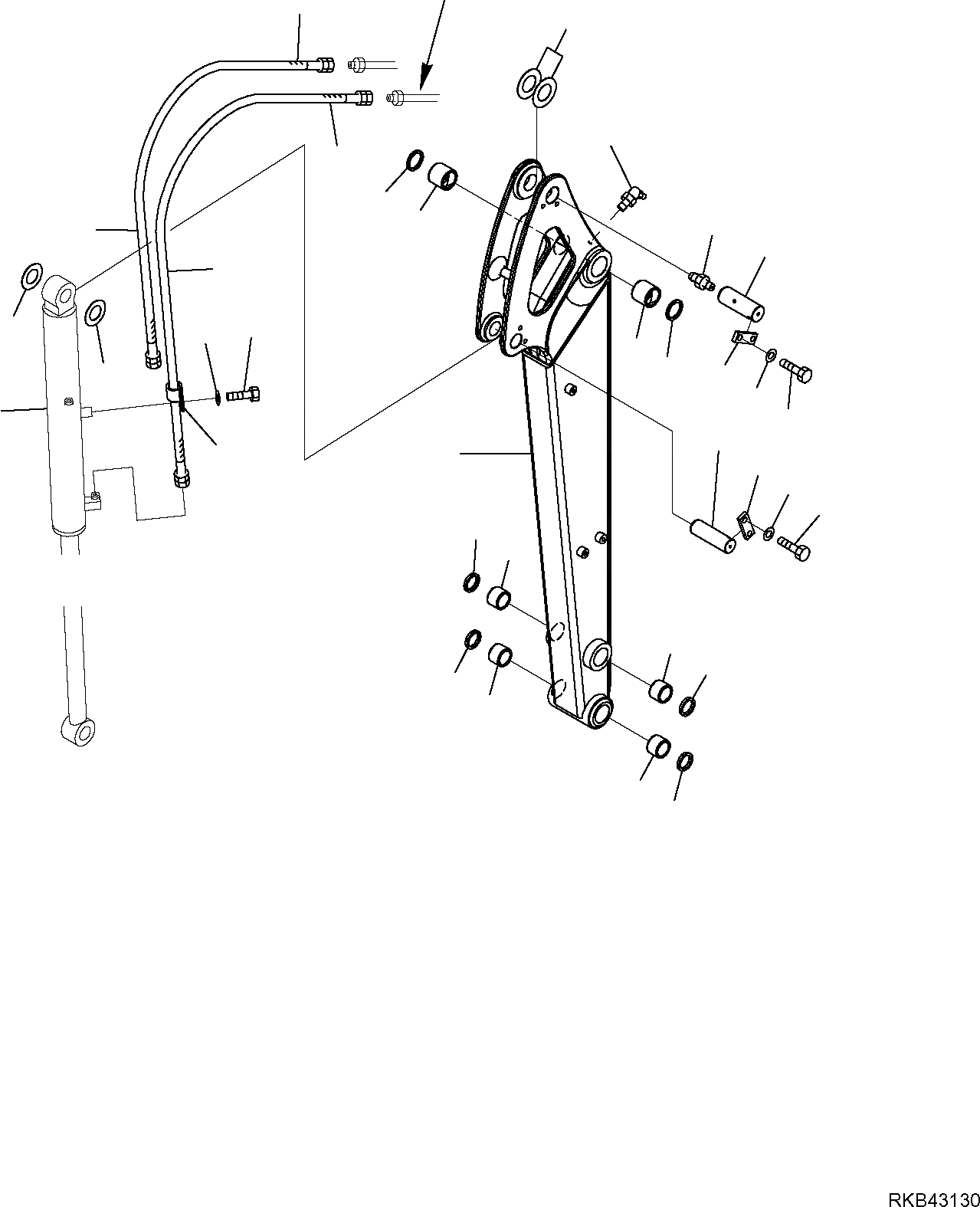 RKB43130