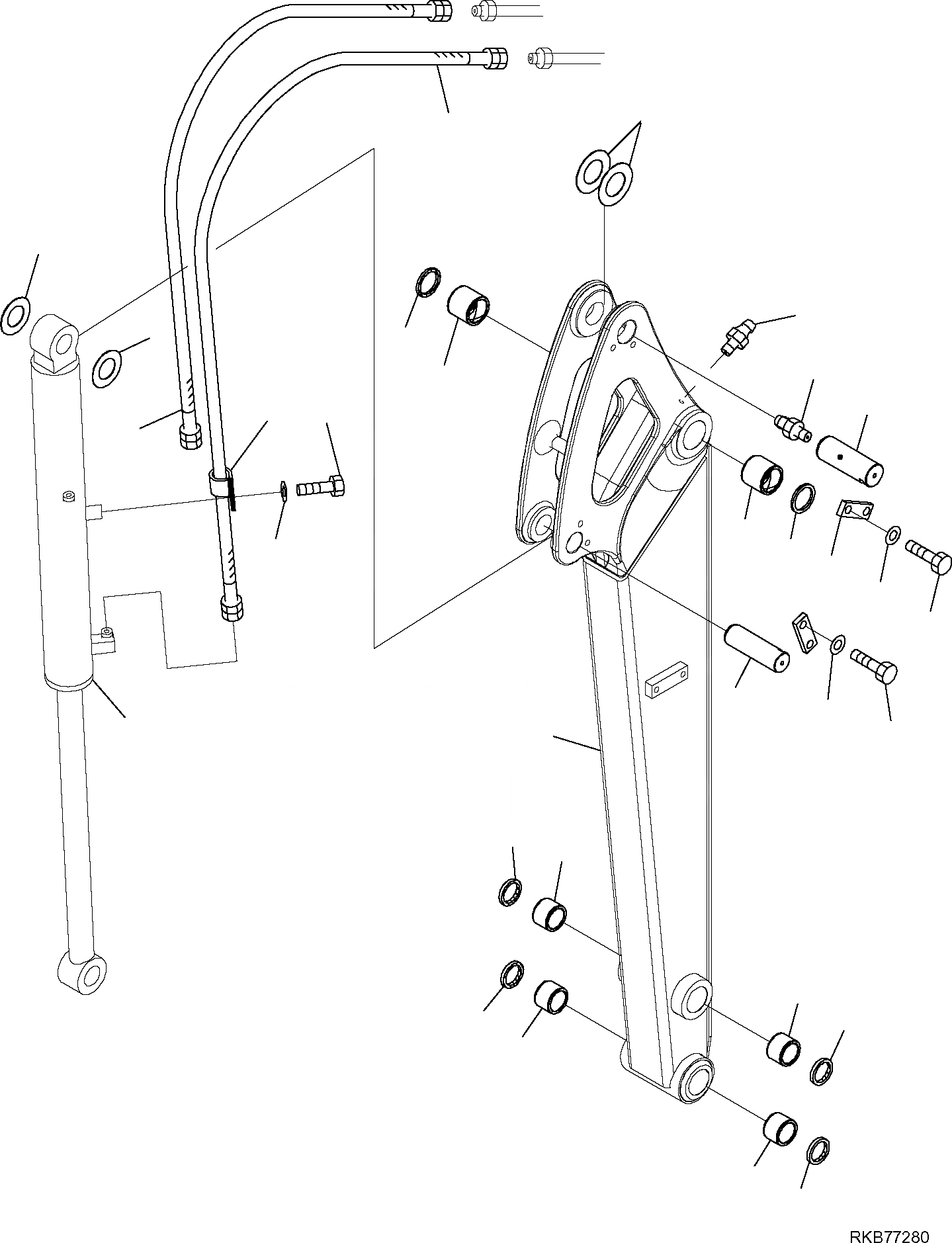 RKB77280