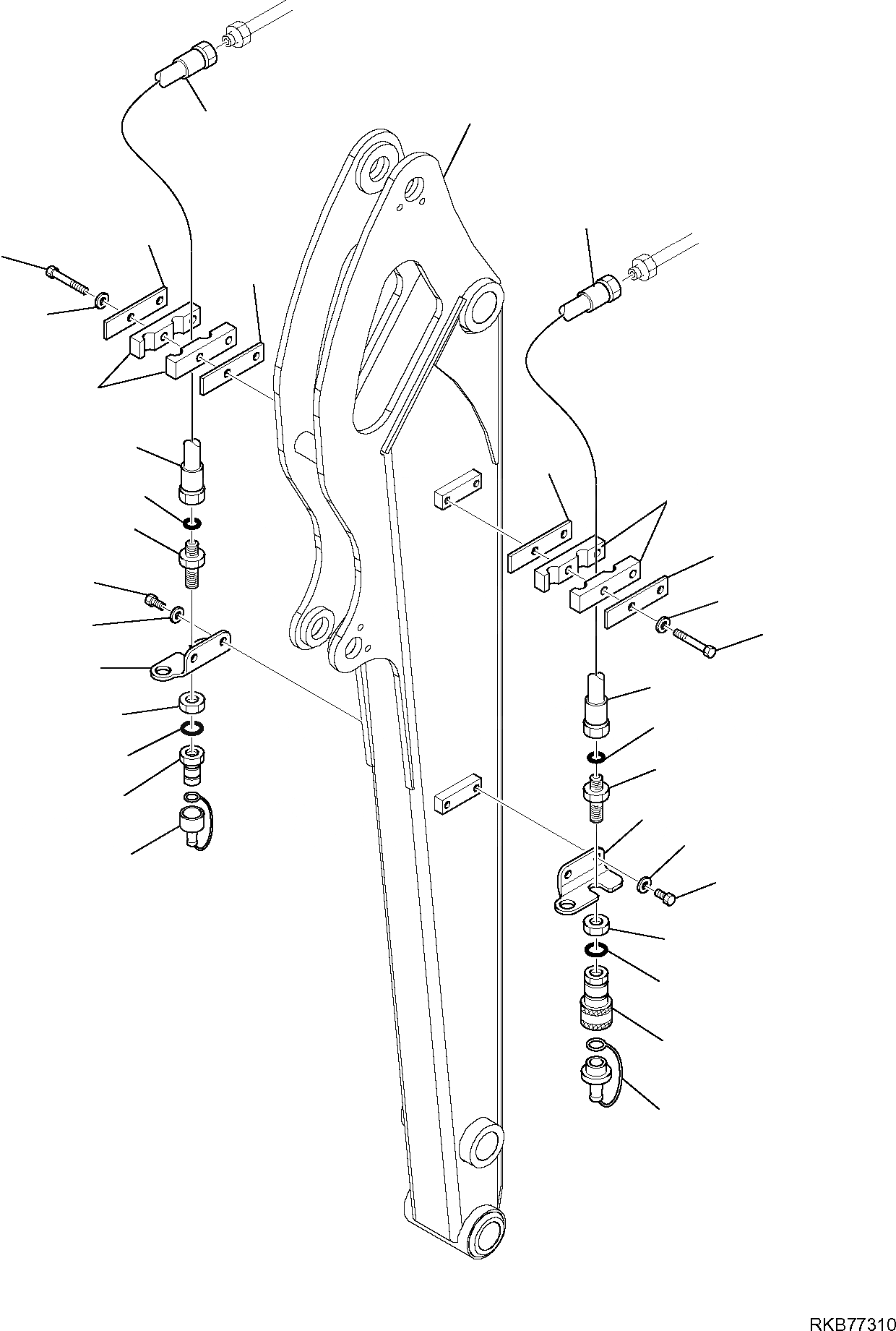 RKB77310