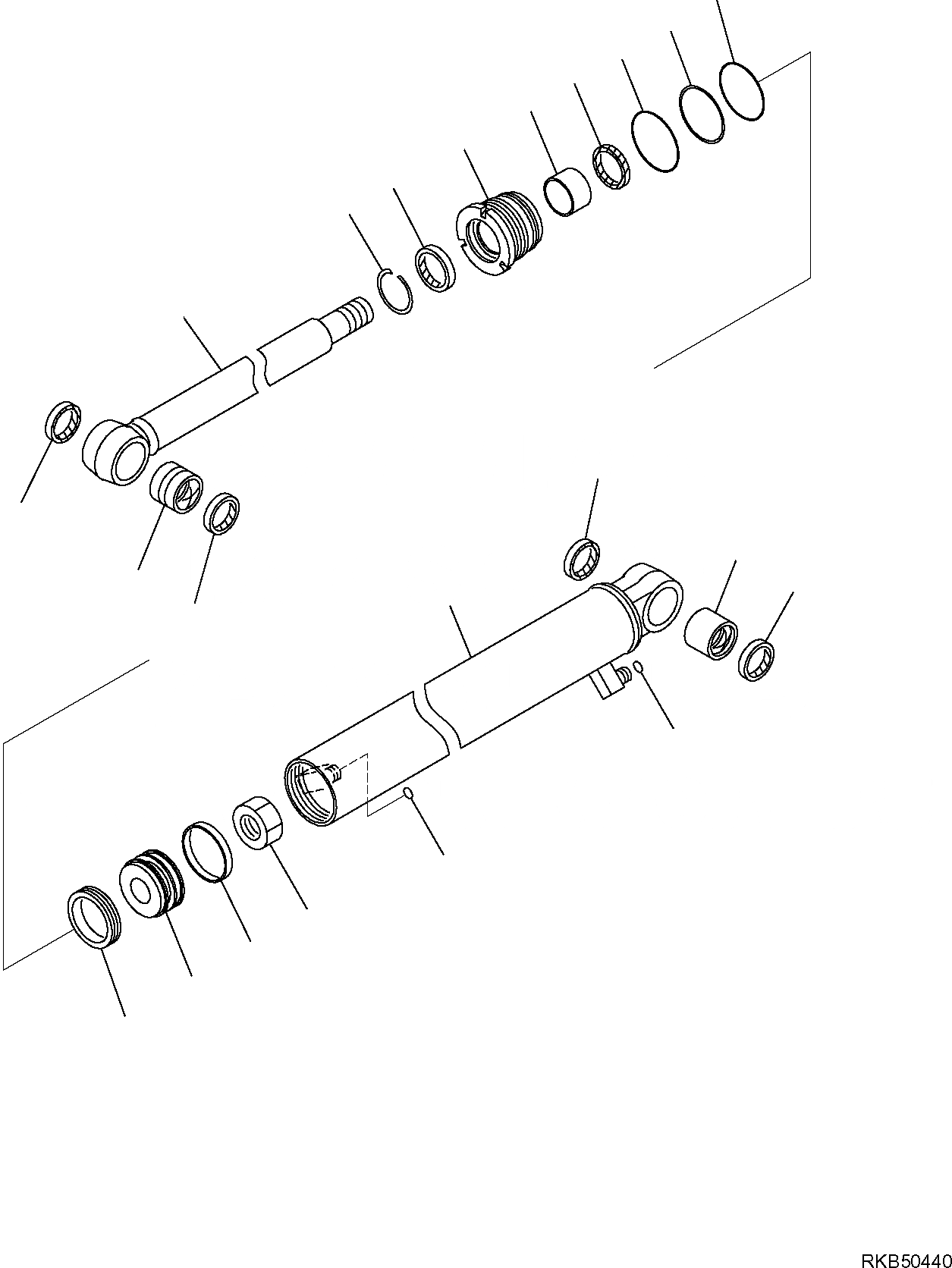 RKB50440