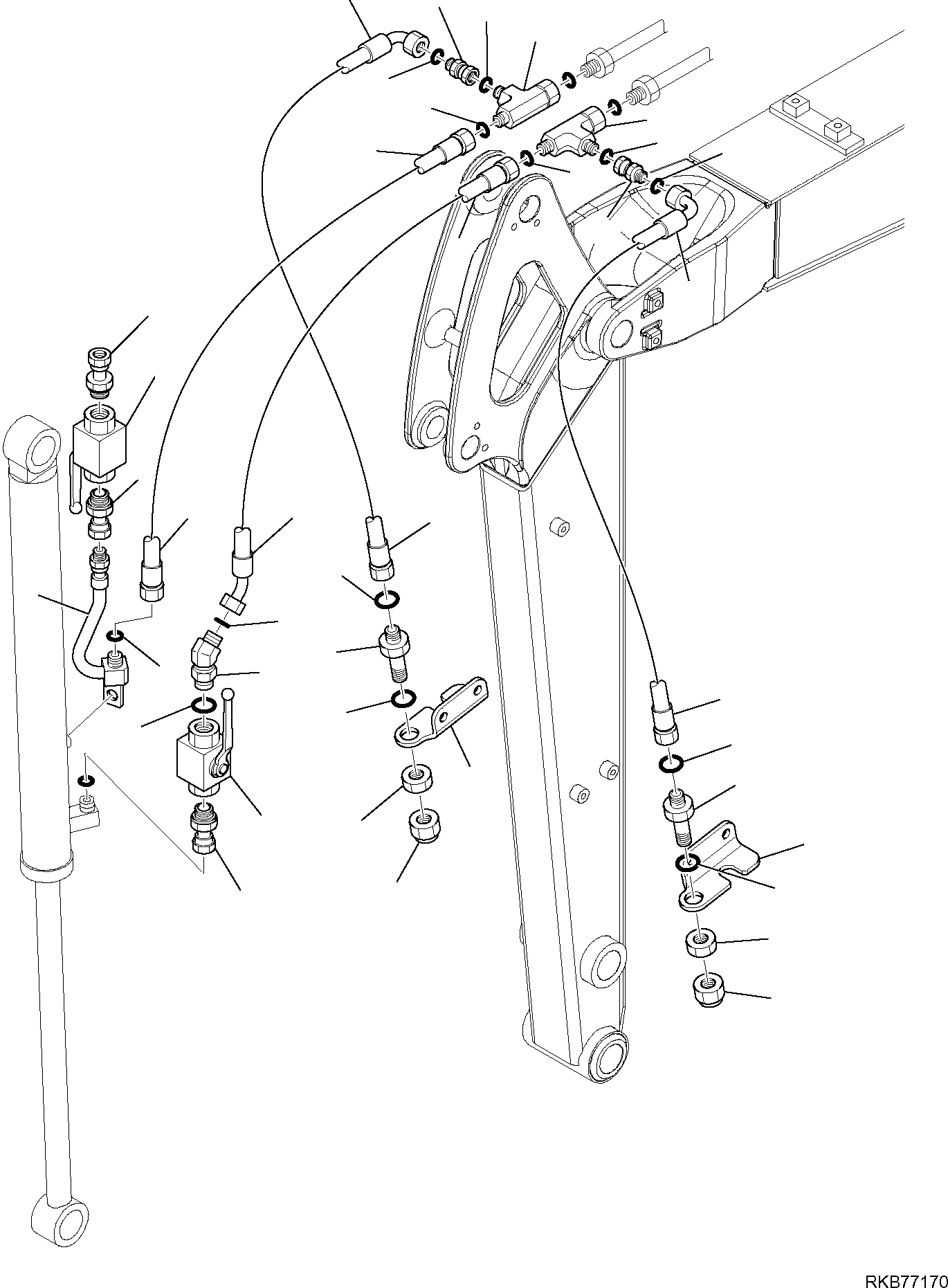 RKB77170