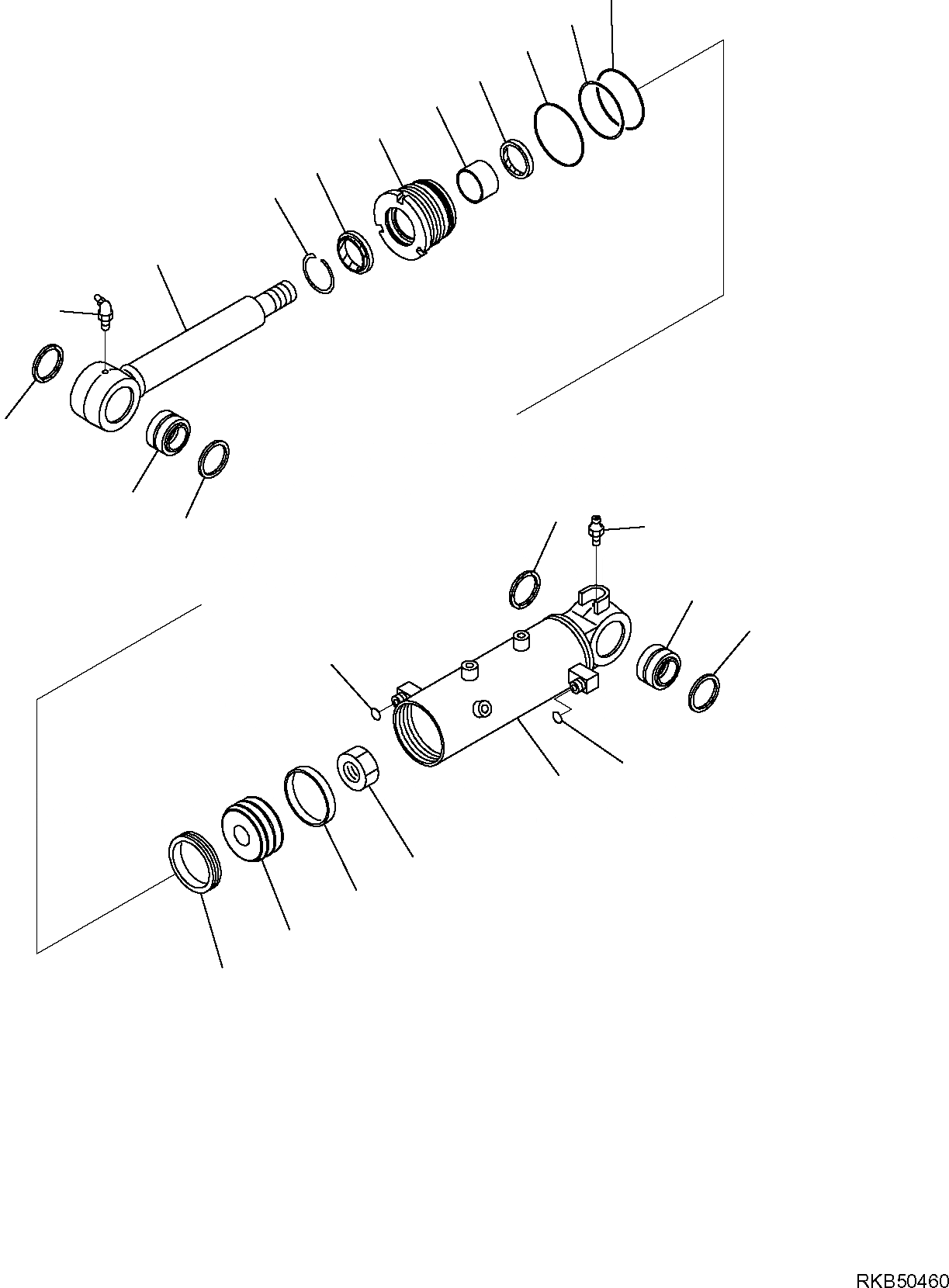 RKB50460