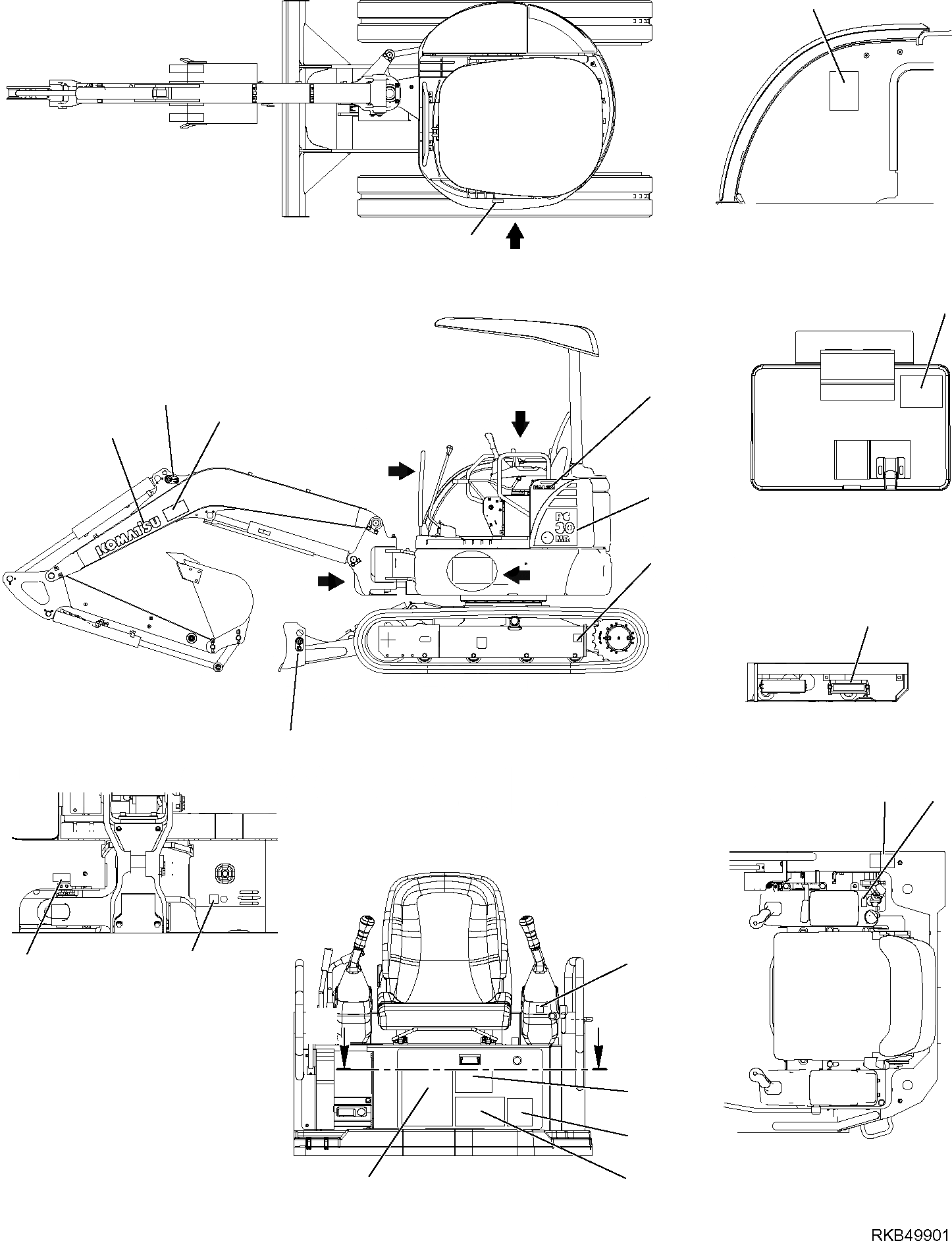 KOMATSU

PC
30
MR

RKB49901