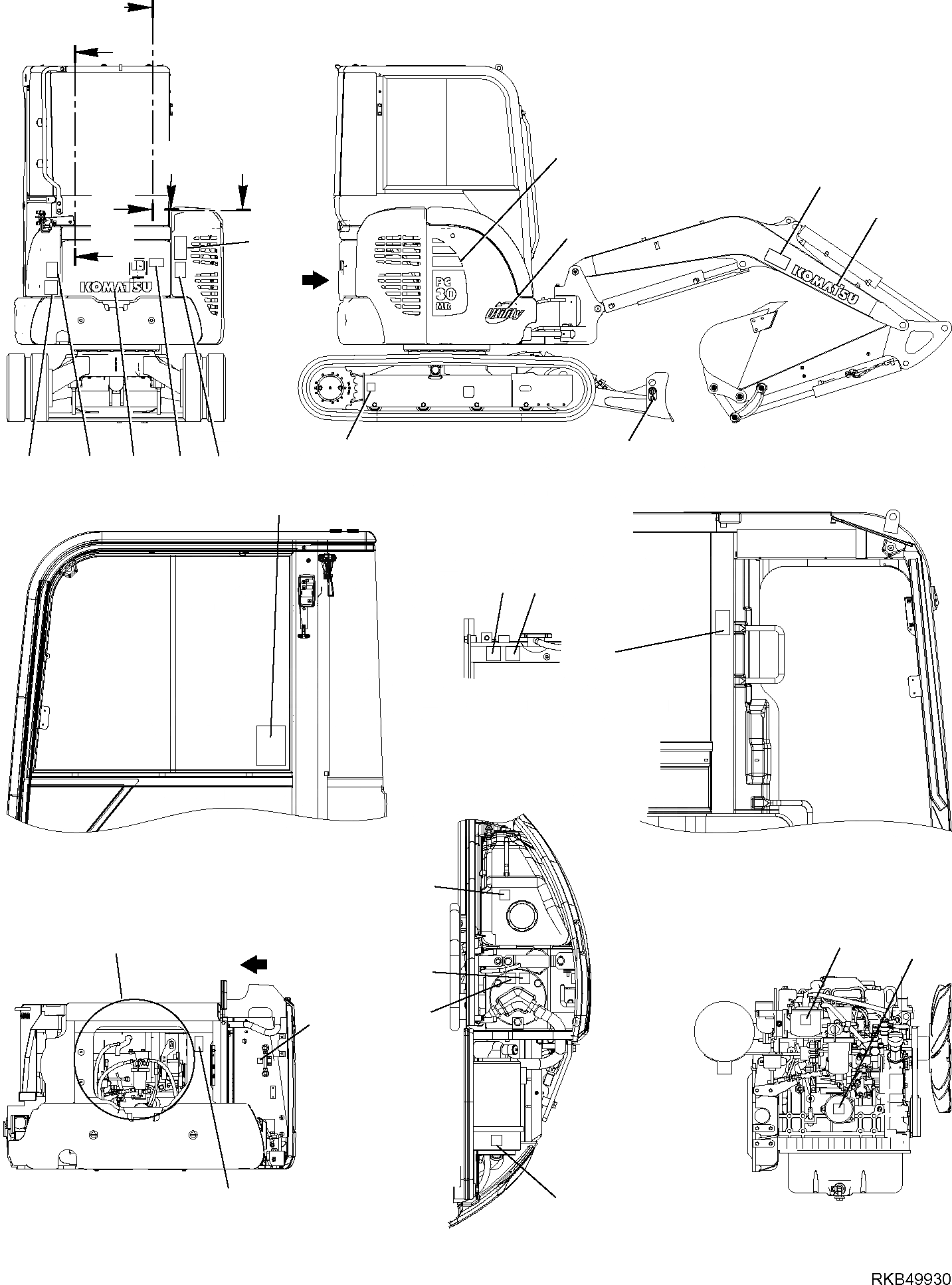 KOMATSU

PC 30 MR

Utility

KOMATSU

RKB49930