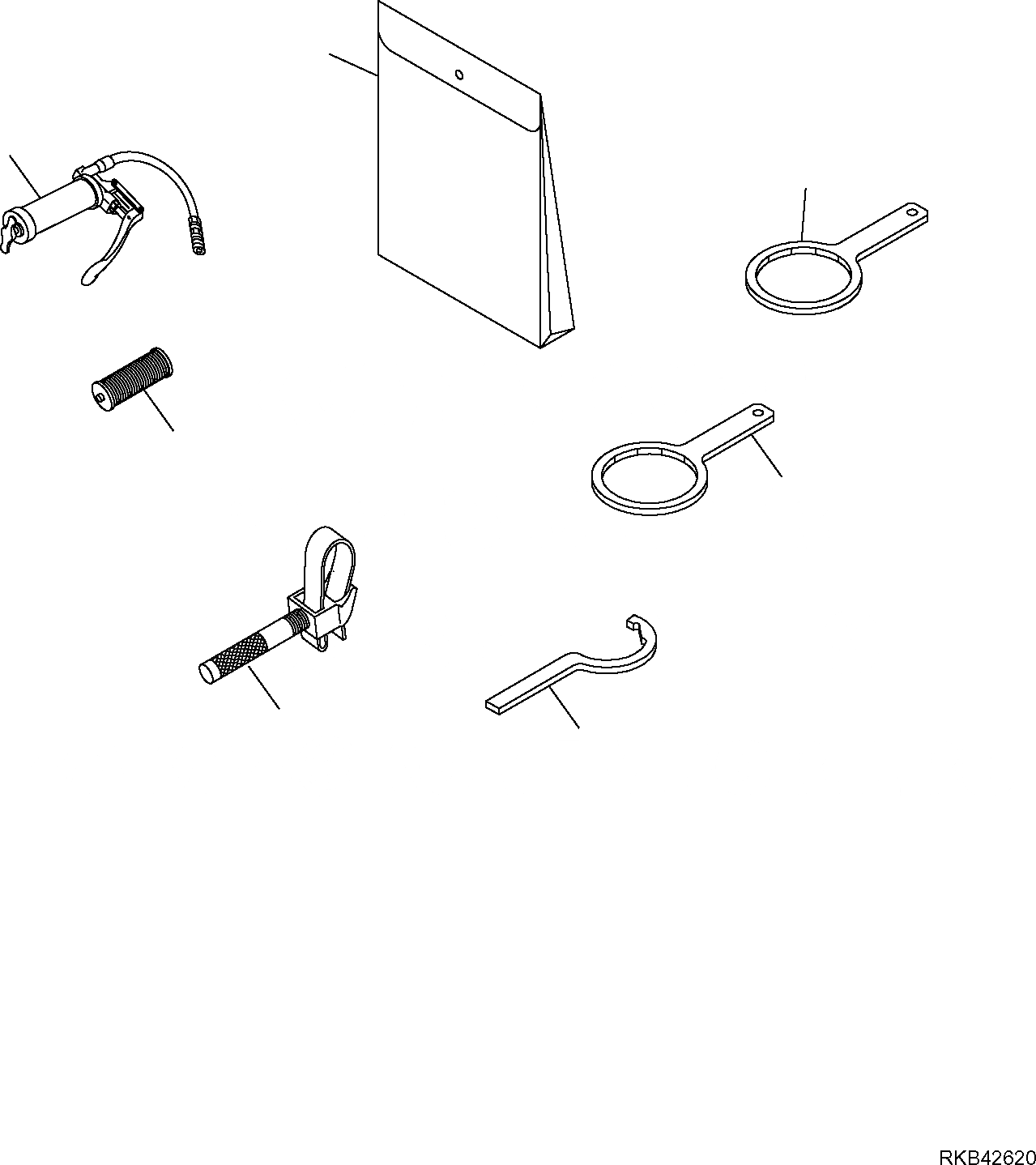 RKB42620