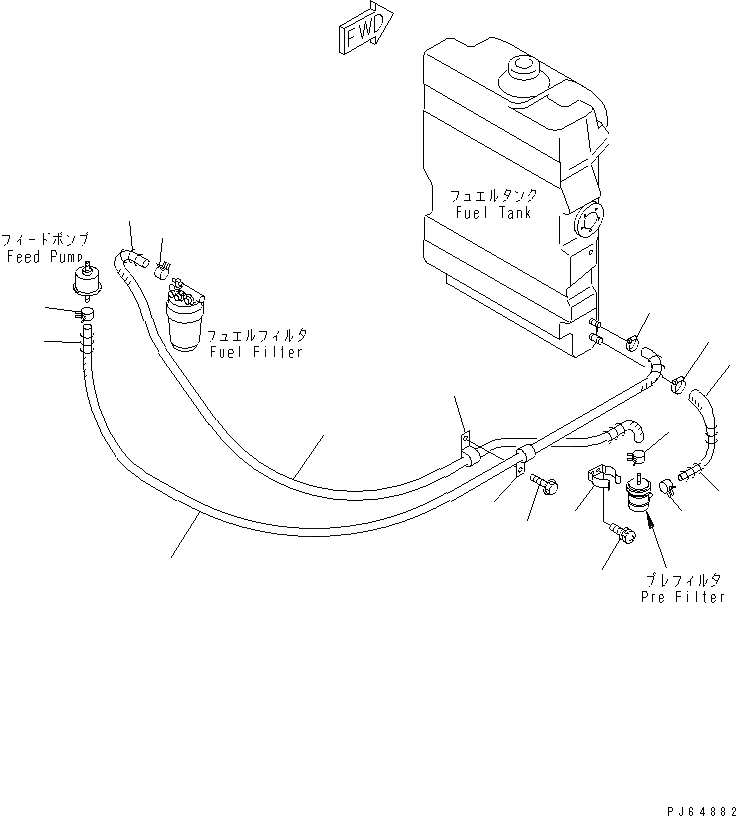 FWD

フュエルタンク
Fuel Tank

フィードポンプ
Feed Pump

フュエルフィルタ
Fuel Filter

プレフィルタ
Pre Filter

PJ64882