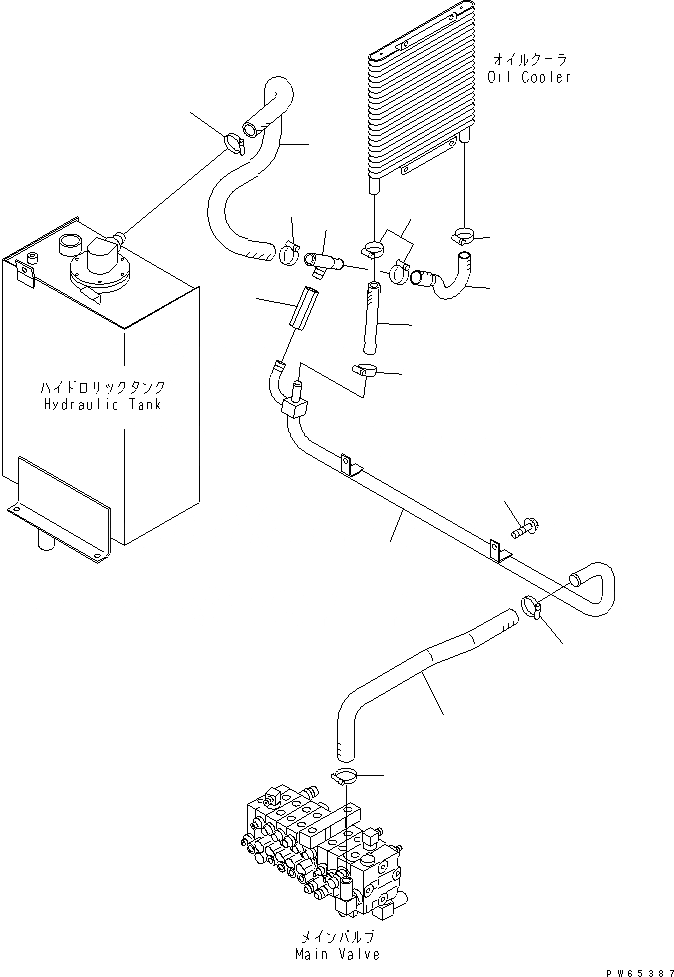 オイルクーラ
Oil Cooler

ハイドロリックタンク
Hydraulic Tank

メインバルブ
Main Valve

PW65387