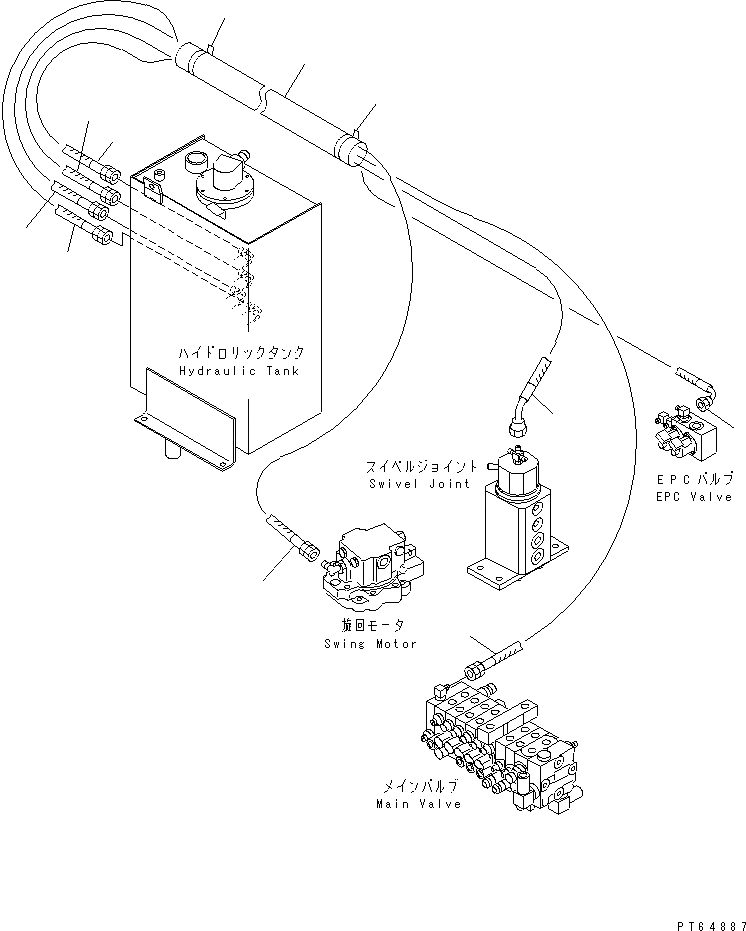 ハイドロリックタンク
Hydraulic Tank

スイベルジョイント
Swivel Joint

EPCバルブ
EPC Valve

旋回モータ
Swing Motor

メインバルブ
Main Valve

PT64887