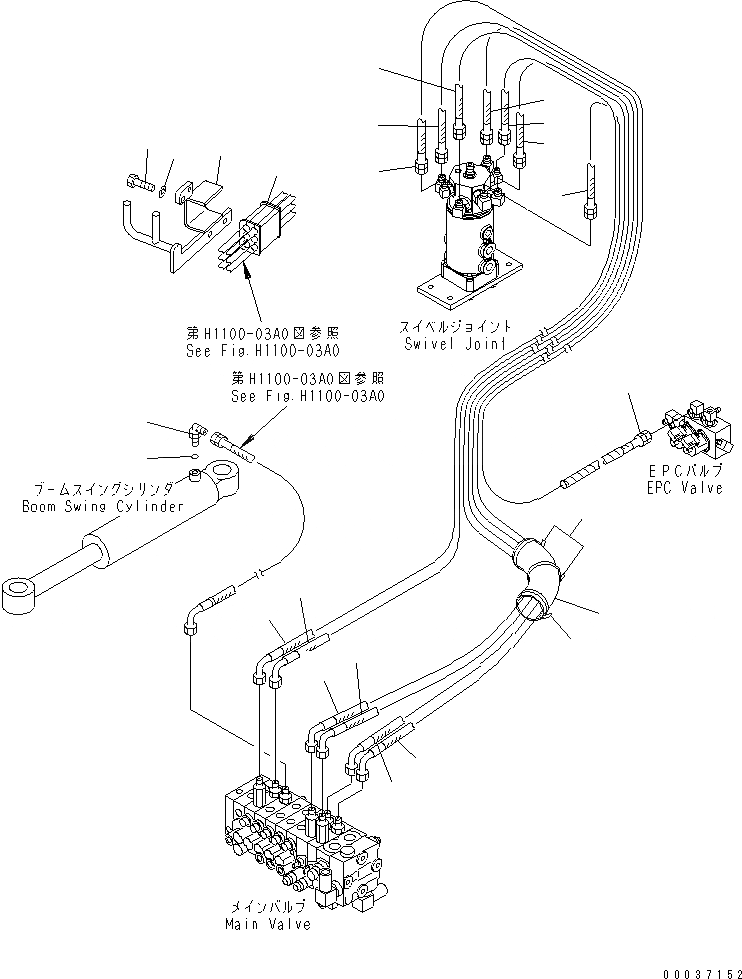 第H1100-03A0図参照
See Fig.H1100-03A0

スイベルジョイント
Swivel Joint

第H1100-03A0図参照
See Fig.H1100-03A0

ブームスイングシリンダ
Boom Swing Cylinder

EPCバルブ
EPC Valve

メインバルブ
Main Valve

00037152