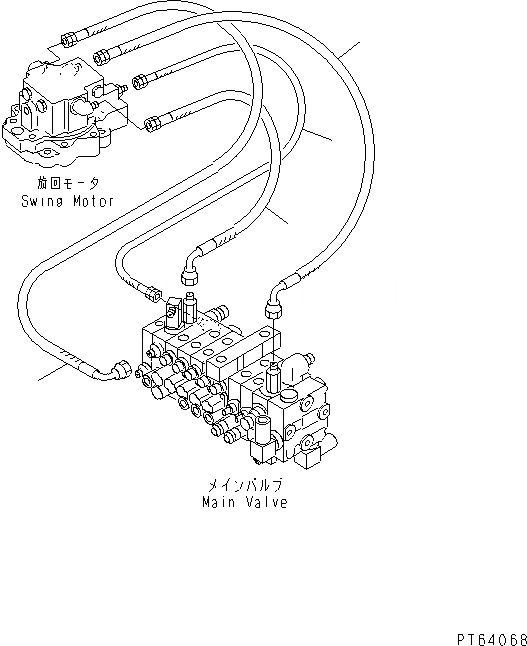 旋回モータ
Swing Motor

メインバルブ
Main Valve

PT64068