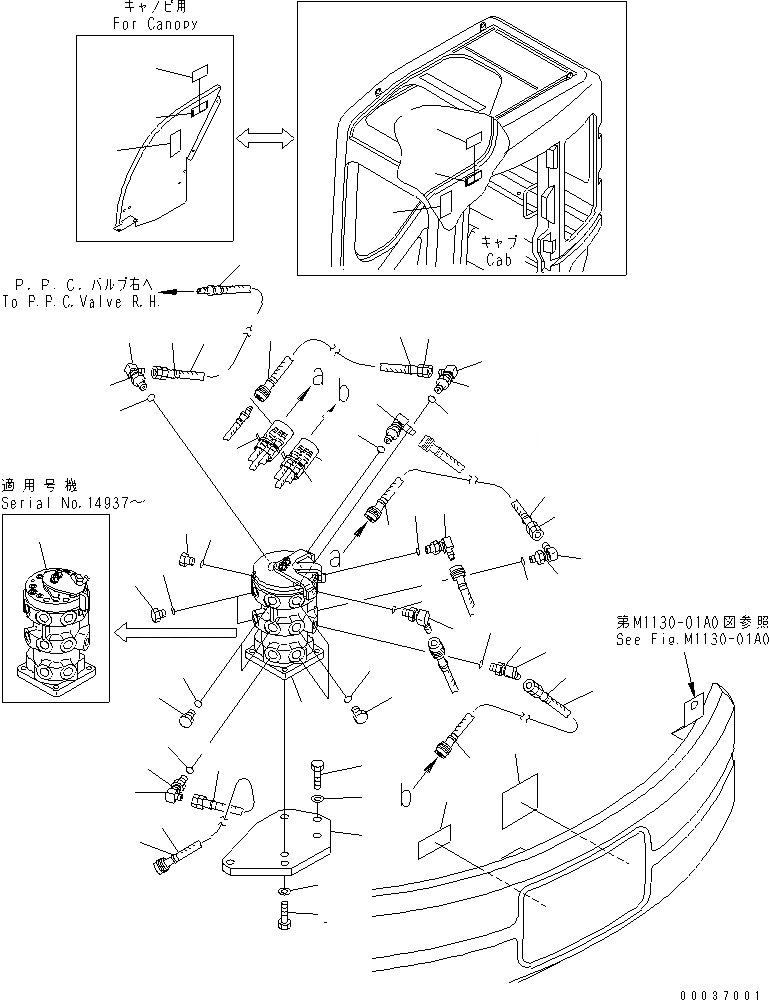 キャノピ用
For Canopy

キャブ
Cab

P. P. C. バルブ右へ
To P.P.C.Valve R.H.

a

b

適用号機
Serial No.14937～

a

第M1130-01A0図参照
See Fig.M1130-01A0

b

00037001