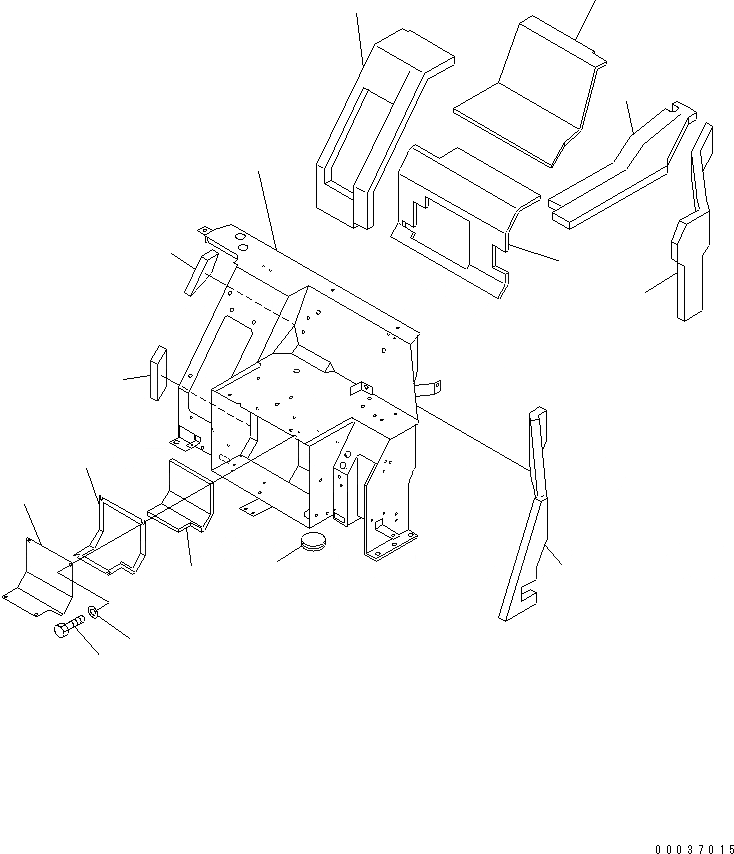 00037015