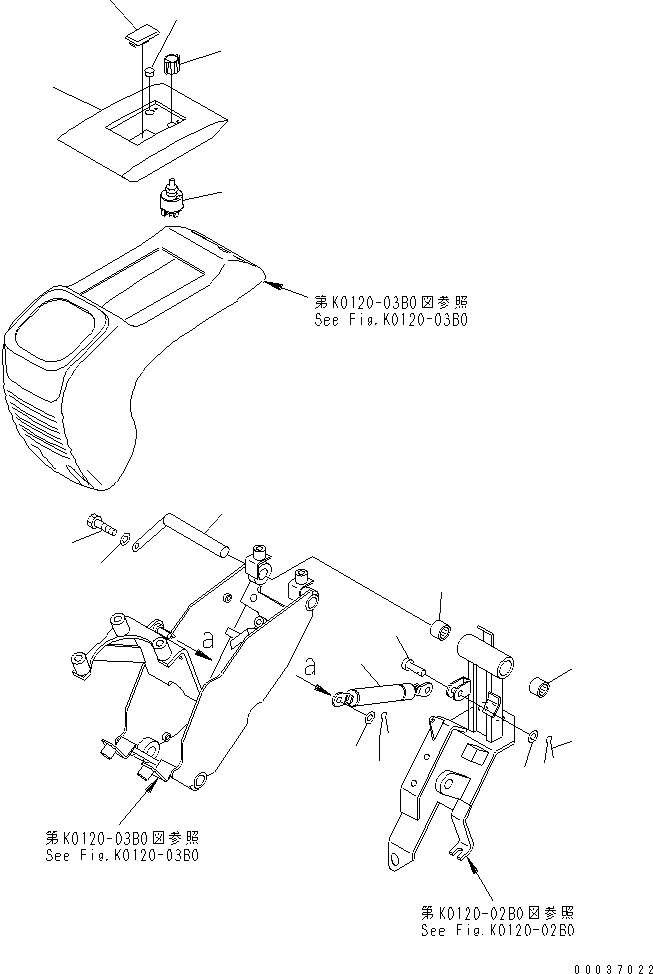 第K0120-03B0図参照
See Fig.K0120-03B0

a

a

第K0120-03B0図参照
See Fig.K0120-03B0

第K0120-02B0図参照
See Fig.K0120-02B0

00037022