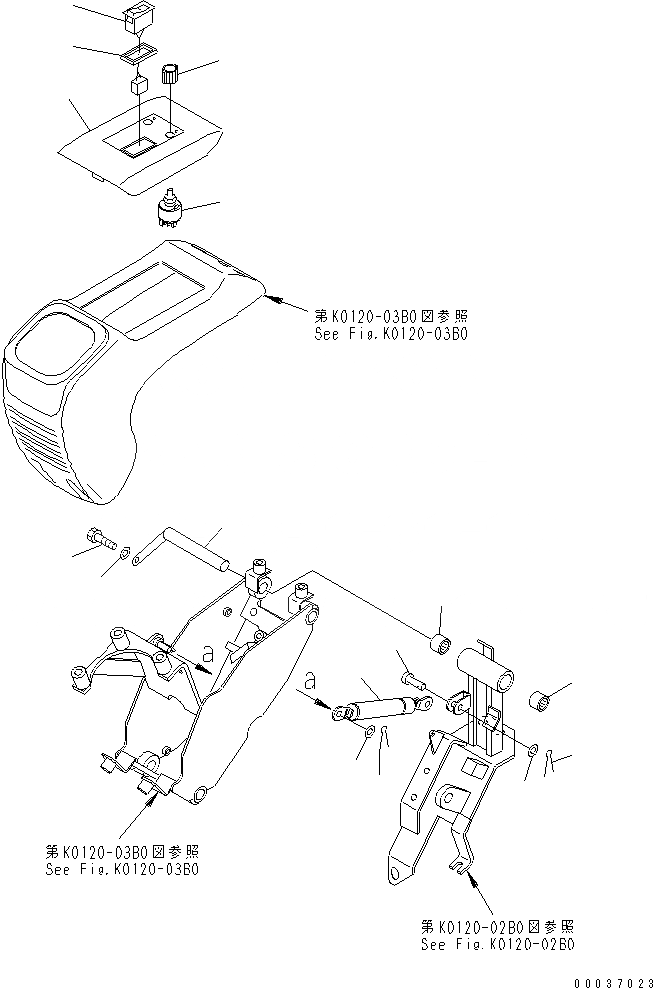 第K0120-03B0図参照
See Fig.K0120-03B0

a

a

第K0120-03B0図参照
See Fig.K0120-03B0

第K0120-02B0図参照
See Fig.K0120-02B0

00037023