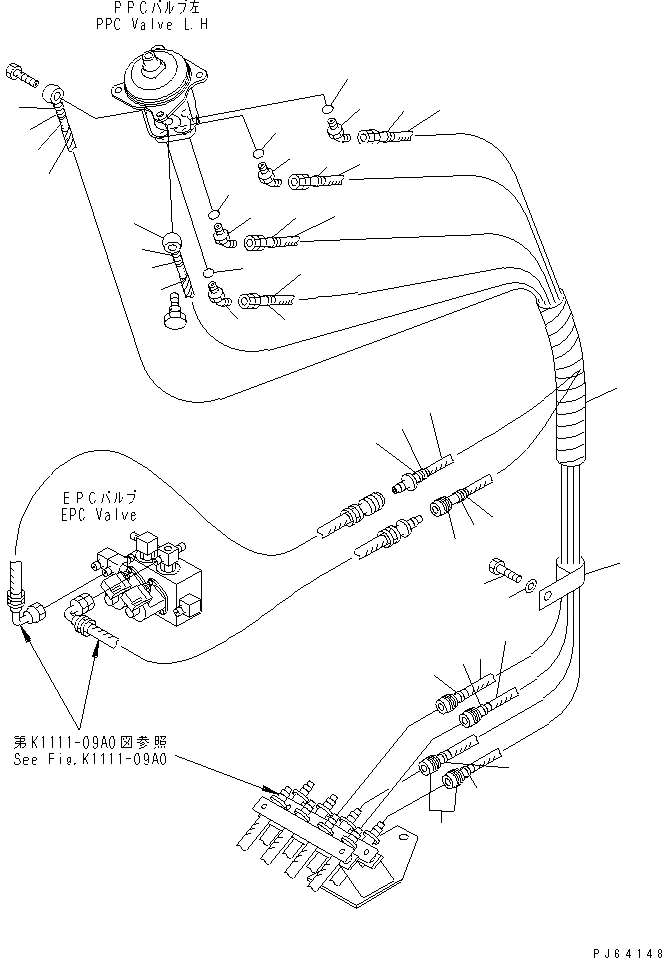 PPCバルブ左
PPC Valve L.H

EPCバルブ
EPC Valve

第K1111-09A0図参照
See Fig.K1111-09A0

PJ64148