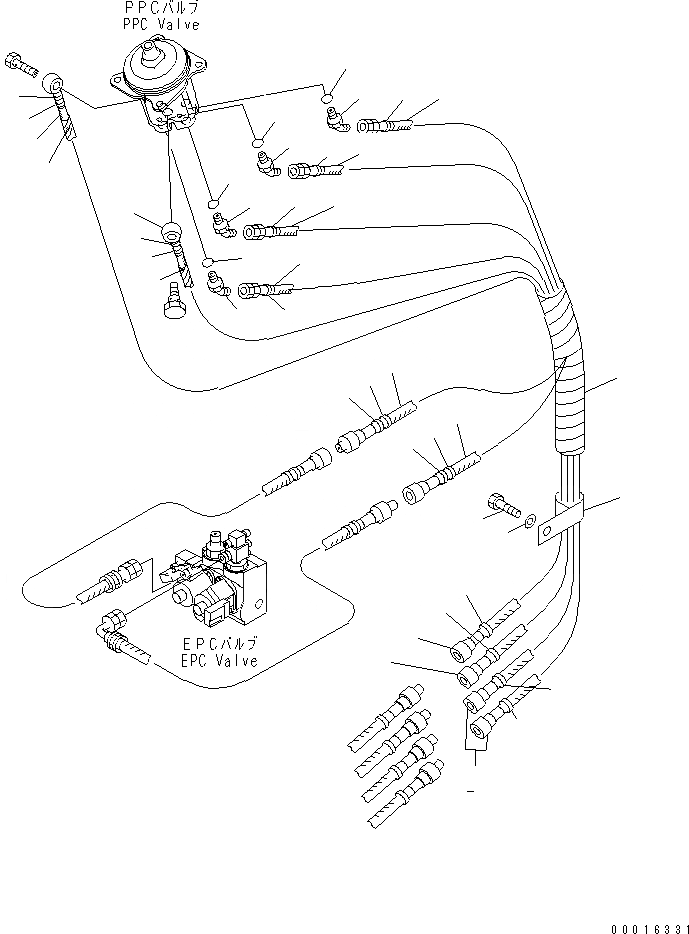 PPCバルブ
PPC Valve

EPCバルブ
EPC Valve

00016331