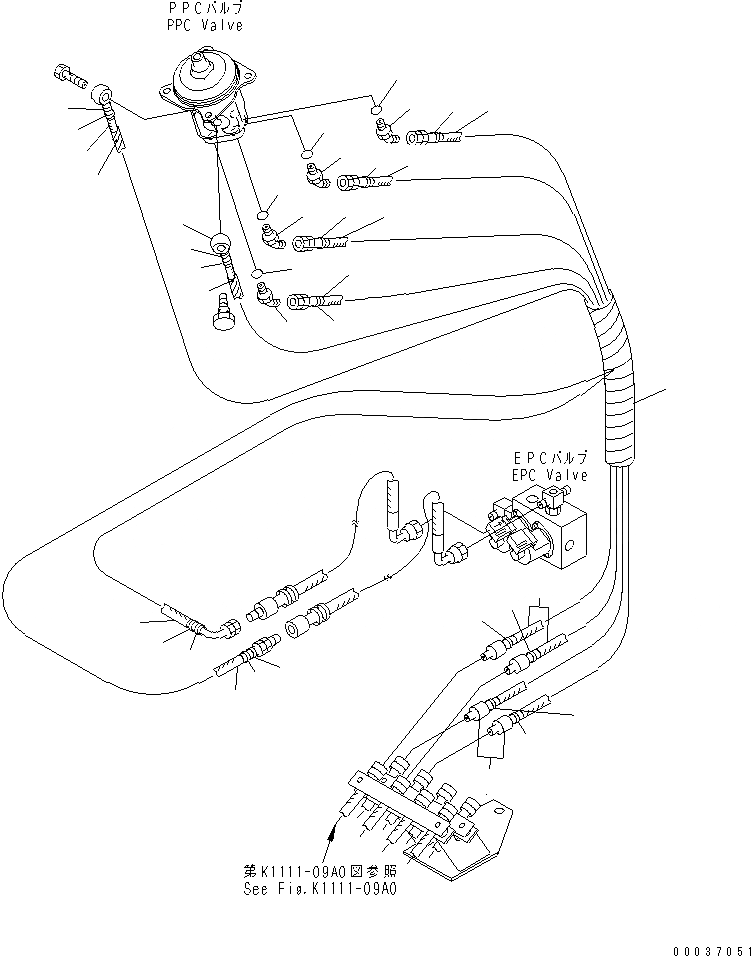 PPCバルブ
PPC Valve

EPCバルブ
EPC Valve

第K1111-09A0図参照
See Fig.K1111-09A0

00037051