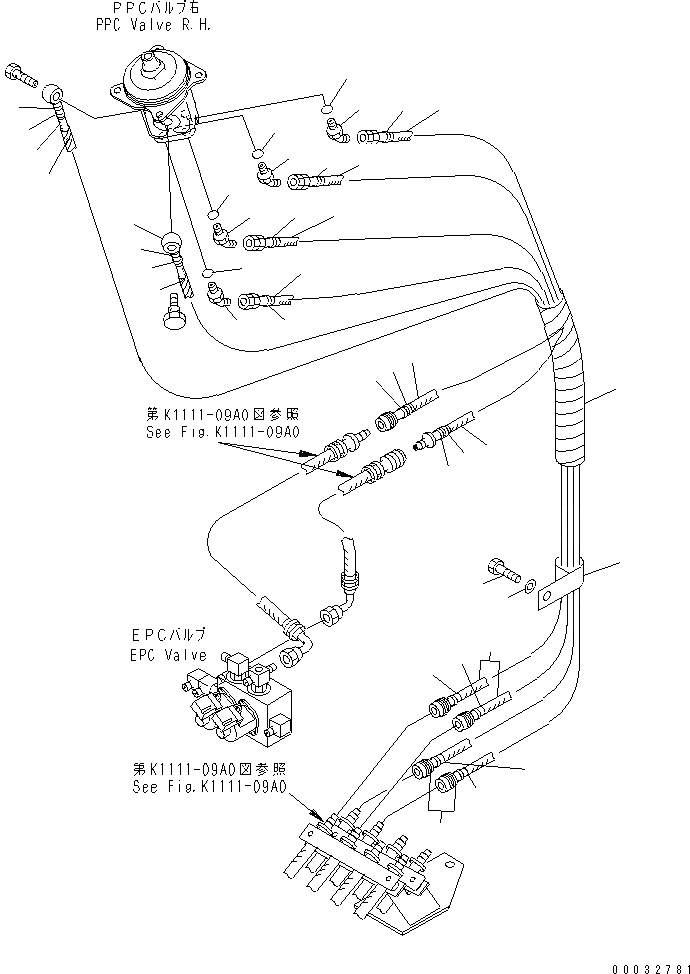 PPCバルブ右
PPC Valve R.H.

第K1111-09A0図参照
See Fig.K1111-09A0

EPCバルブ
EPC Valve

第K1111-09A0図参照
See Fig.K1111-09A0

00032781