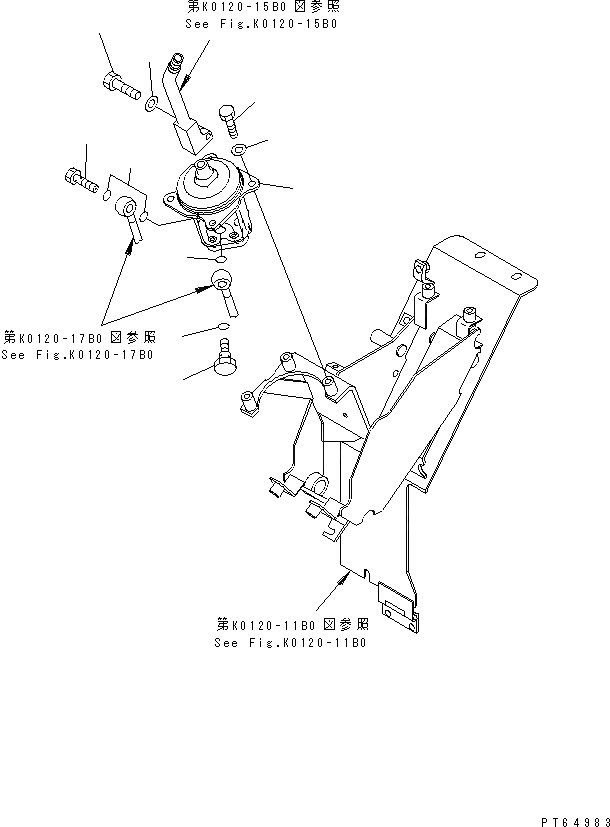 第K0120-15B0 図参照
See Fig.K0120-15B0

第K0120-17B0 図参照
See Fig.K0120-17B0

第K0120-11B0 図参照
See Fig.K0120-11B0

PT64983