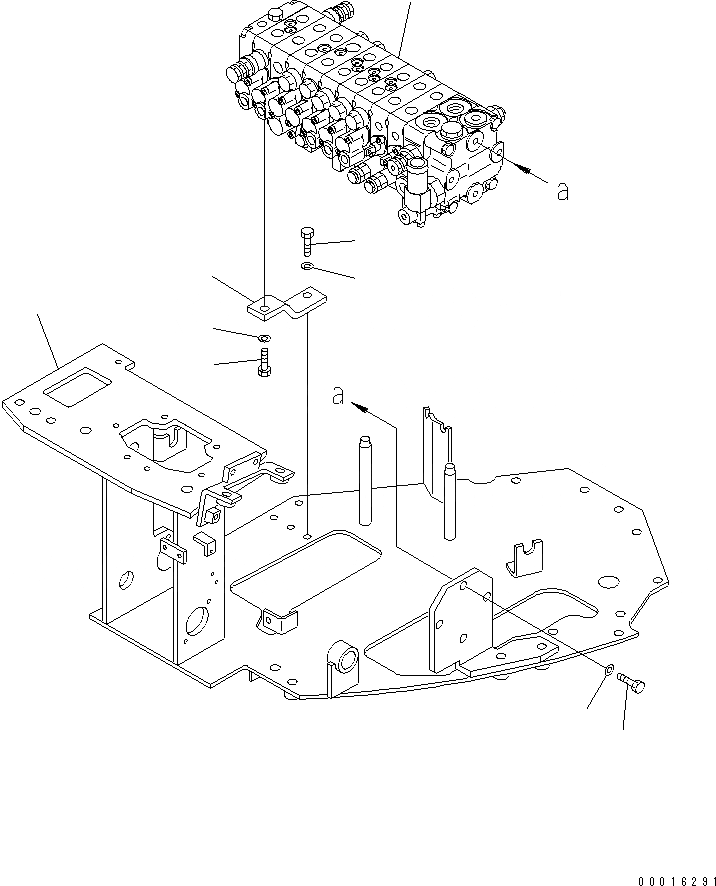 a

a

00016291