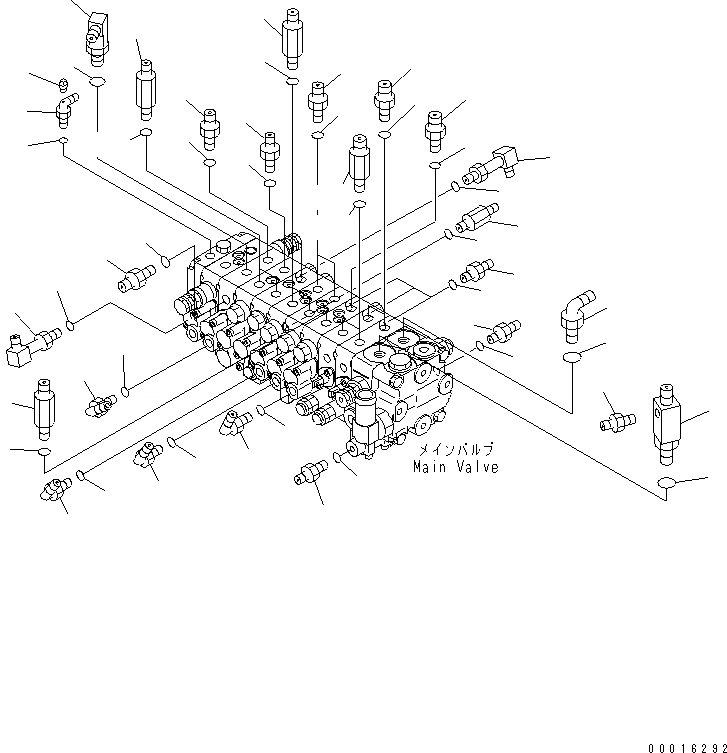 メインバルブ
Main Valve

00016292