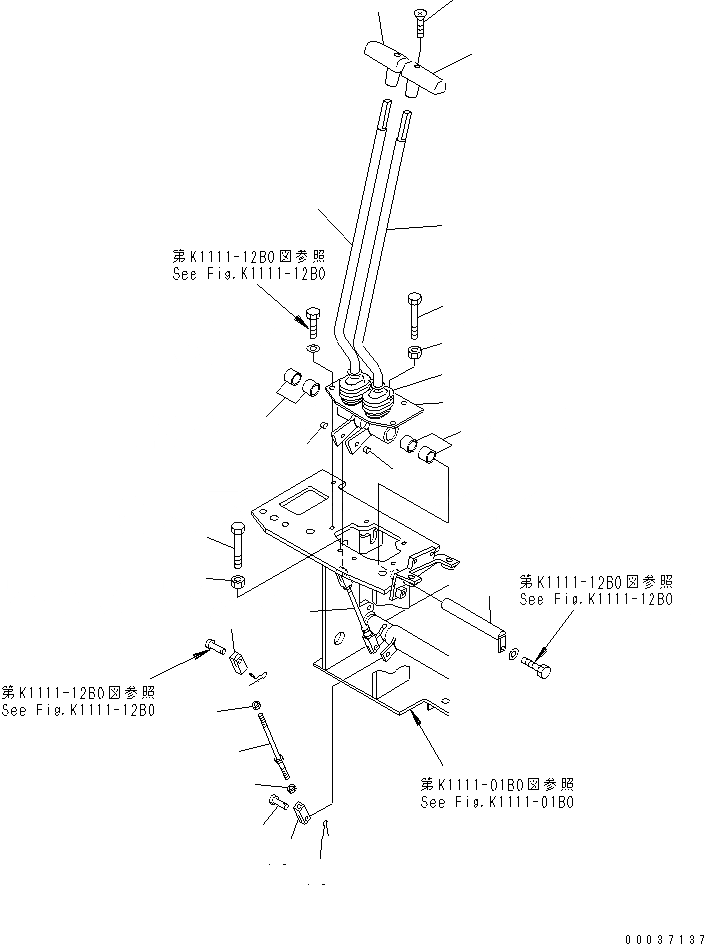 第K1111-12B0図参照
See Fig.K1111-12B0

第K1111-12B0図参照
See Fig.K1111-12B0

第K1111-12B0図参照
See Fig.K1111-12B0

第K1111-01B0図参照
See Fig.K1111-01B0

00037137