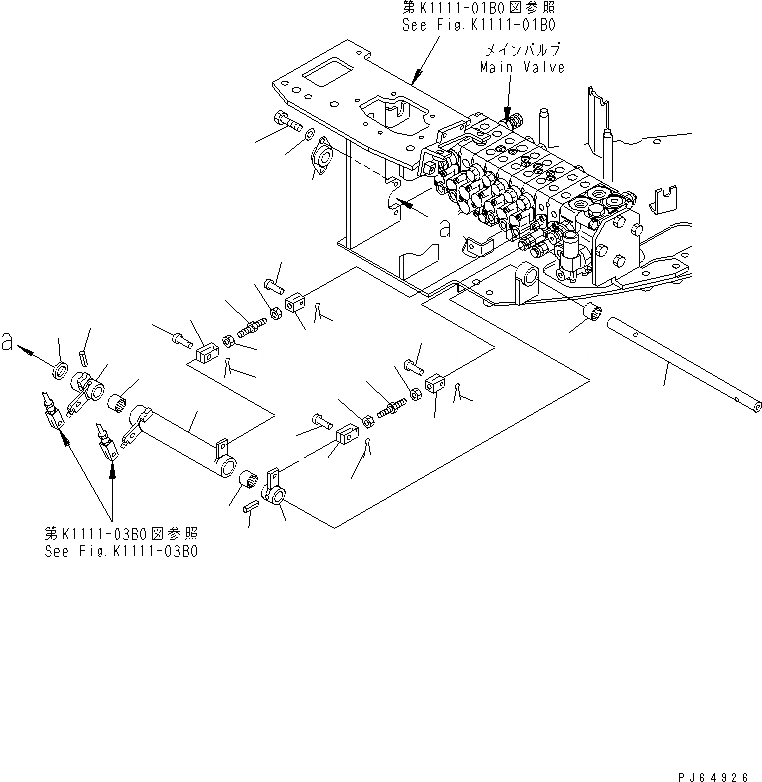 第K1111-01B0図参照
See Fig.K1111-01B0

メインバルブ
Main Valve

a

a

第K1111-03B0図参照
See Fig.K1111-03B0

PJ64926