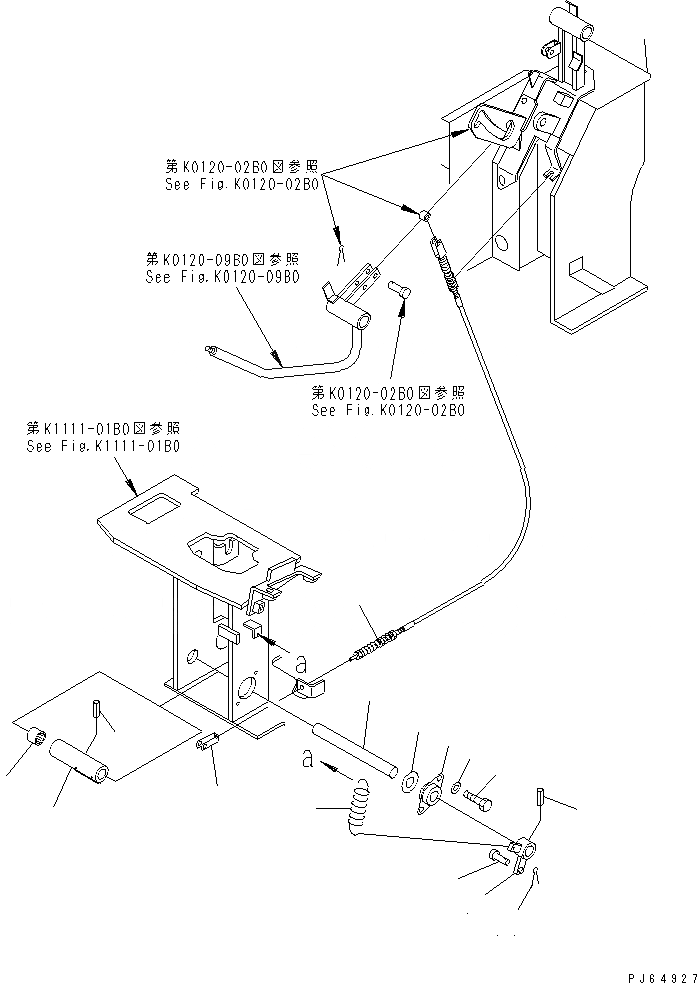 第K0120-02B0図参照
See Fig.K0120-02B0

第K0120-09B0図参照
See Fig.K0120-09B0

第K0120-02B0図参照
See Fig.K0120-02B0

第K1111-01B0図参照
See Fig.K1111-01B0

a

a

PJ64927