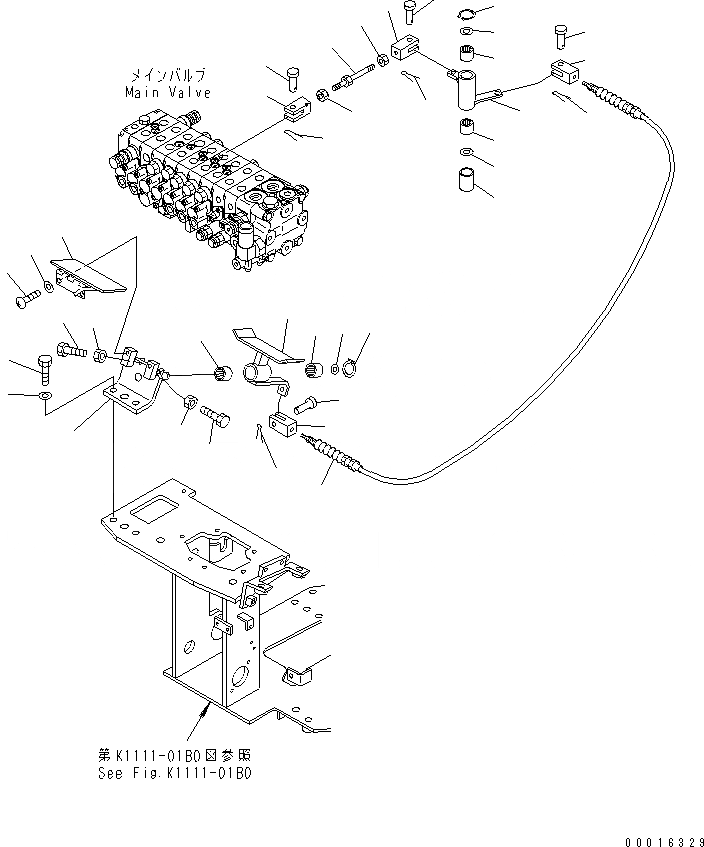 メインバルブ
Main Valve

第K1111-01B0図参照
See Fig.K1111-01B0

00016329