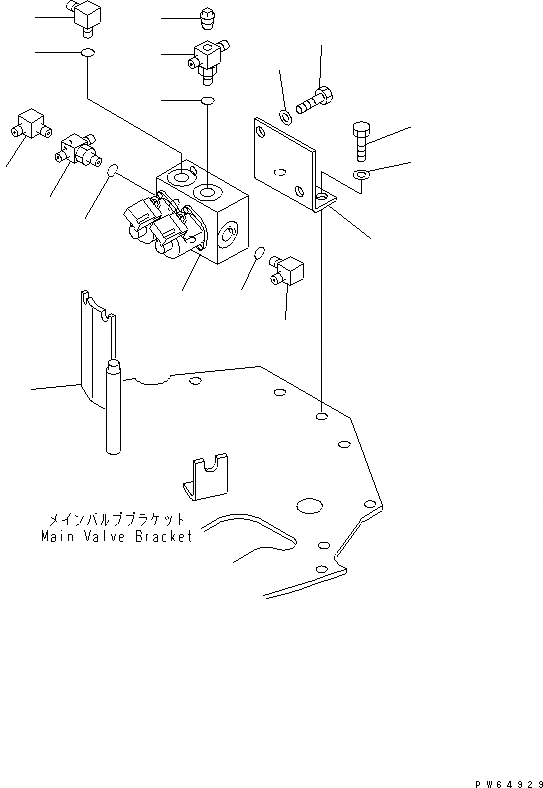 メインバルブブラケット
Main Valve Bracket

PW64929