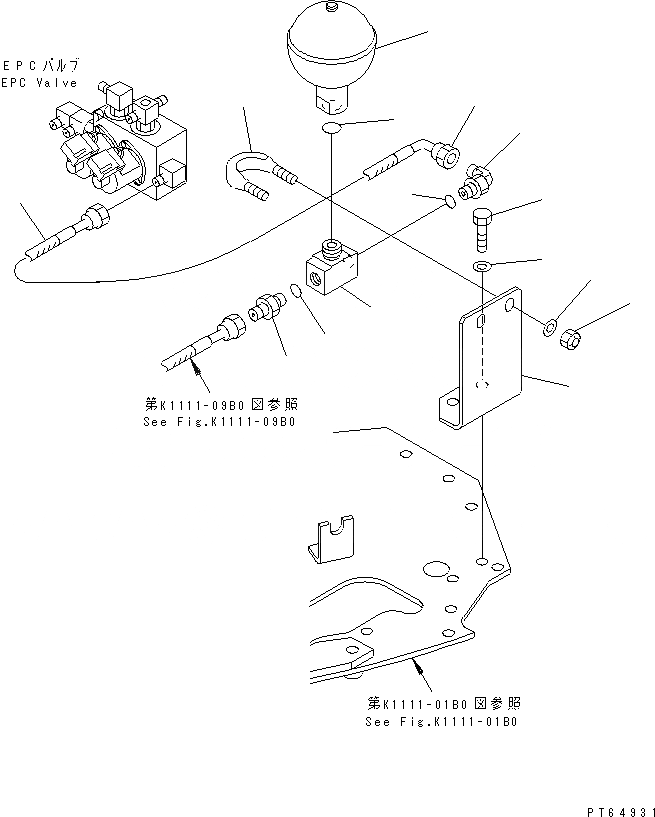 EPCバルブ
EPC Valve

第K1111-09B0図参照
See Fig.K1111-09B0

第K1111-01B0図参照
See Fig.K1111-01B0

PT64931