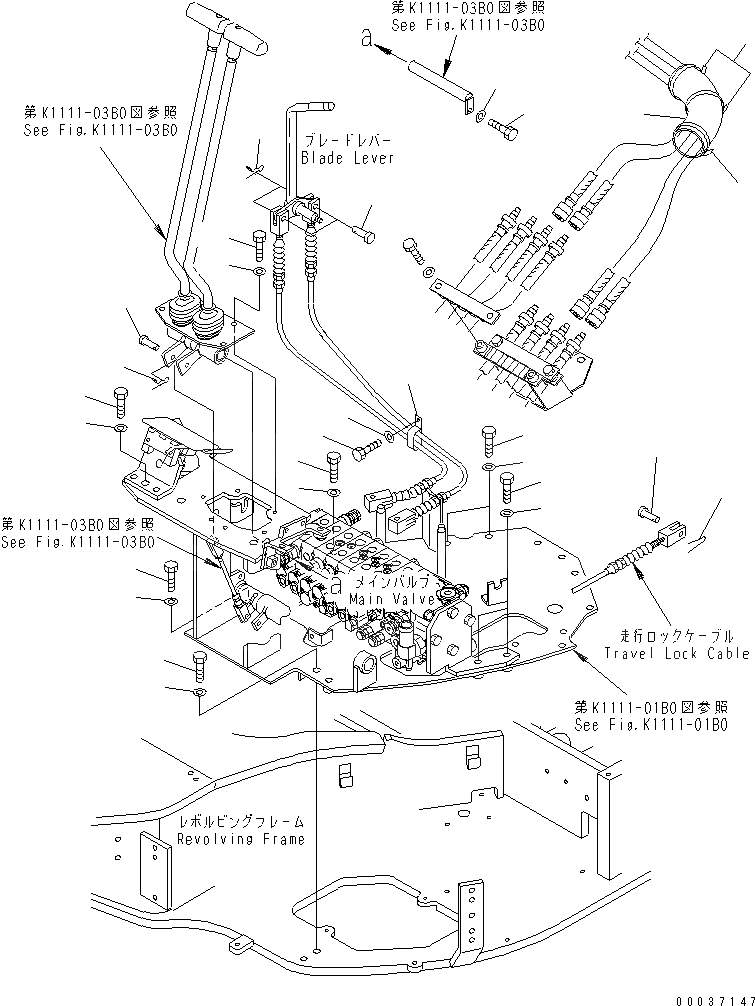 第K1111-03B0図参照
See Fig.K1111-03B0

a

第K1111-03B0図参照
See Fig.K1111-03B0

ブレードレバー
Blade Lever

第K1111-03B0図参照
See Fig.K1111-03B0

a
メインバルブ
Main Valve

走行ロックケーブル
Travel Lock Cable

第K1111-01B0図参照
See Fig.K1111-01B0

レボルビングフレーム
Revolving Frame

00037147