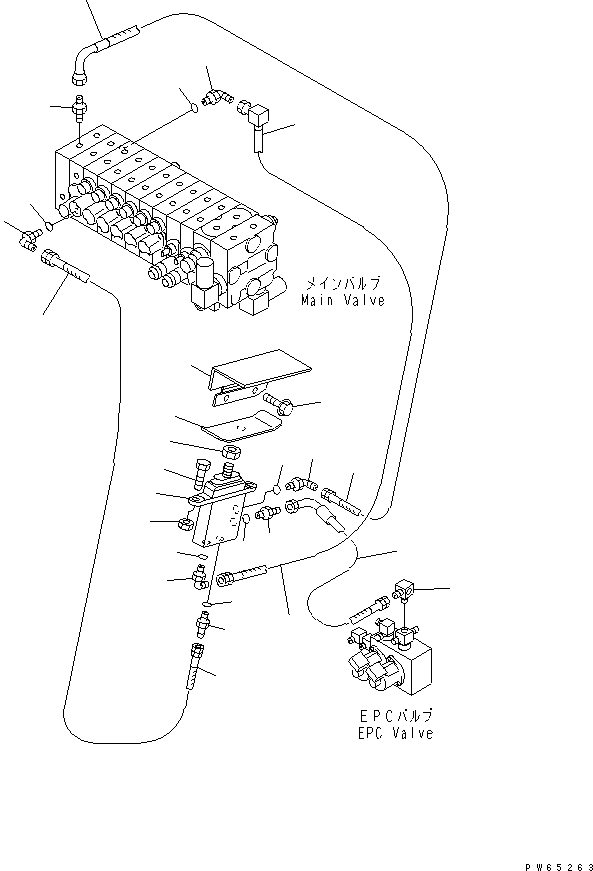 メインバルブ
Main Valve

EPCバルブ
EPC Valve

PW65263