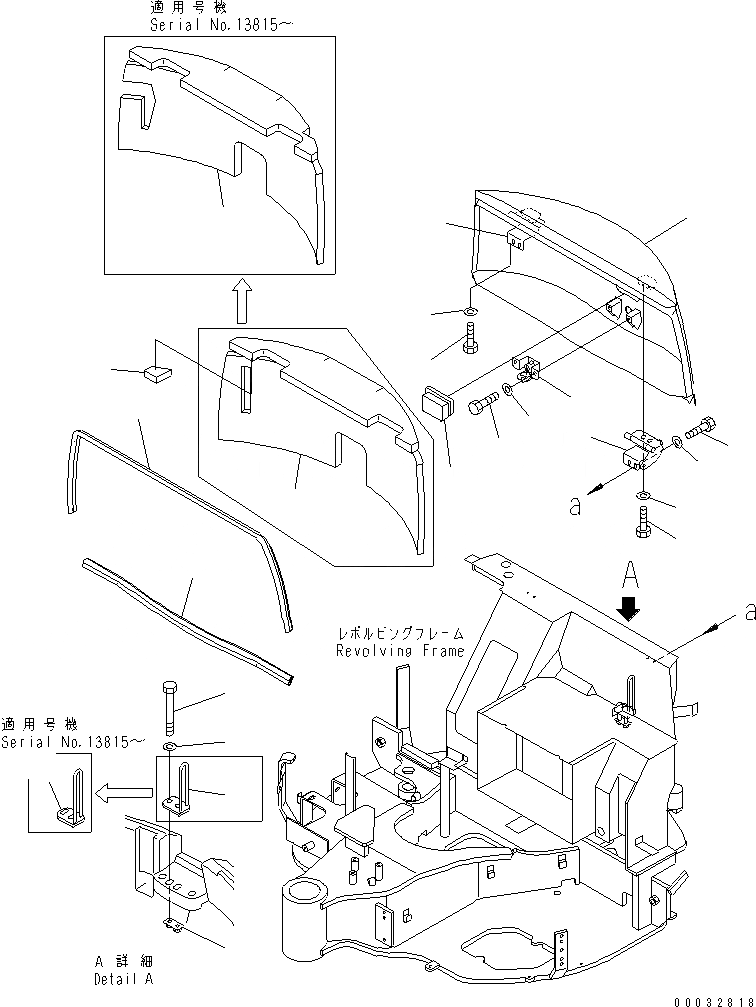 適用号機
Serial No.13815~

a

A

a

レボルビングフレーム
Revolving Frame

適用号機
Serial No.13815~

A 詳細
Detail A

00032818