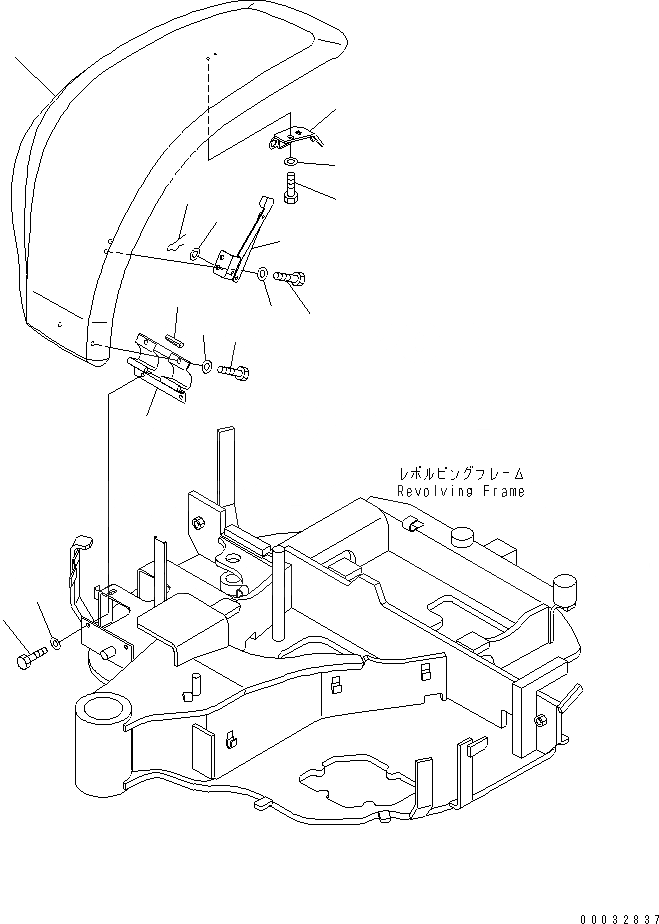 レボルビングフレーム
Revolving Frame

00032837