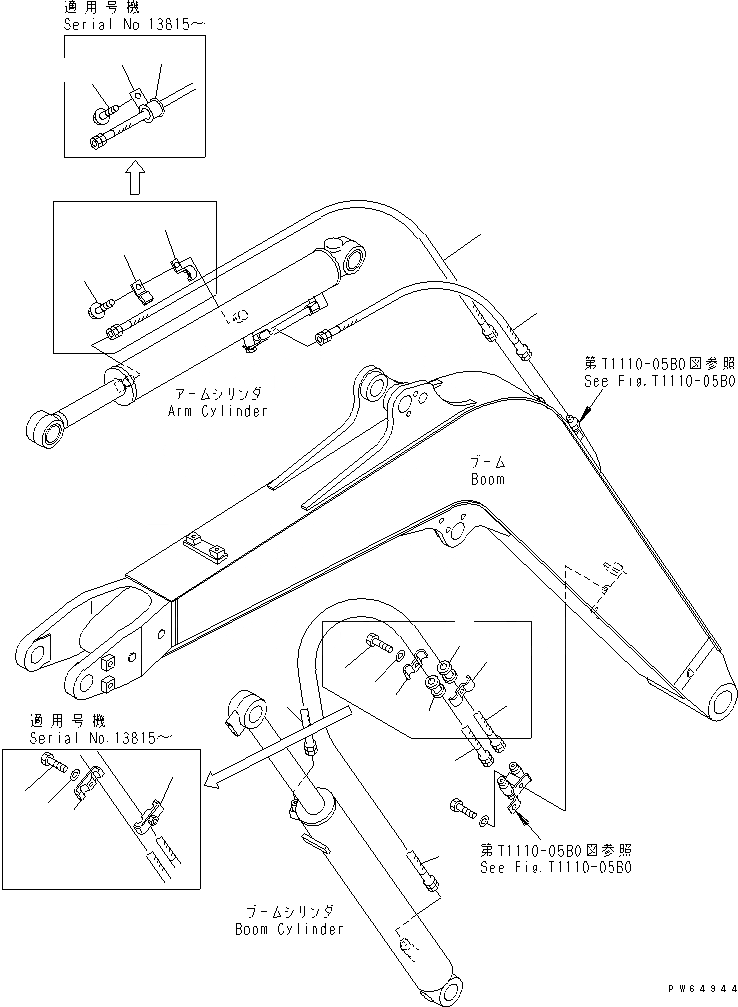 適用号機
Serial No 13815~

アームシリンダ
Arm Cylinder

第T1110-05B0図参照
See Fig.T1110-05B0

ブーム
Boom

適用号機
Serial No.13815~

第T1110-05B0図参照
See Fig.T1110-05B0

ブームシリンダ
Boom Cylinder

PW64944