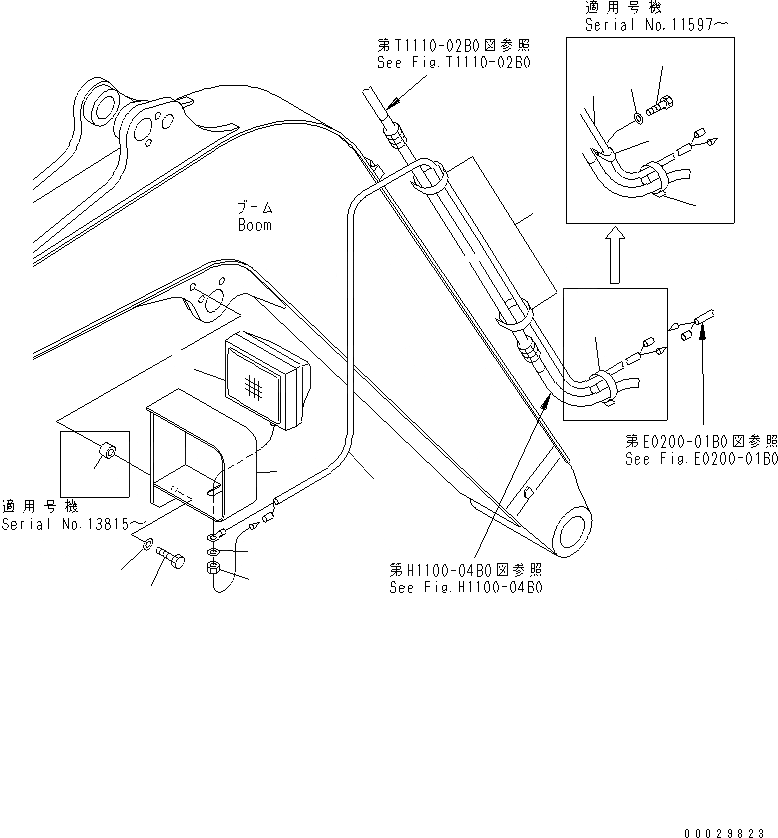 適用号機
Serial No.11597～

第T1110-02B0図参照
See Fig.T1110-02B0

ブーム
Boom

第E0200-01B0図参照
See Fig.E0200-01B0

適用号機
Serial No.13815～

第H1100-04B0図参照
See Fig.H1100-04B0

00029823